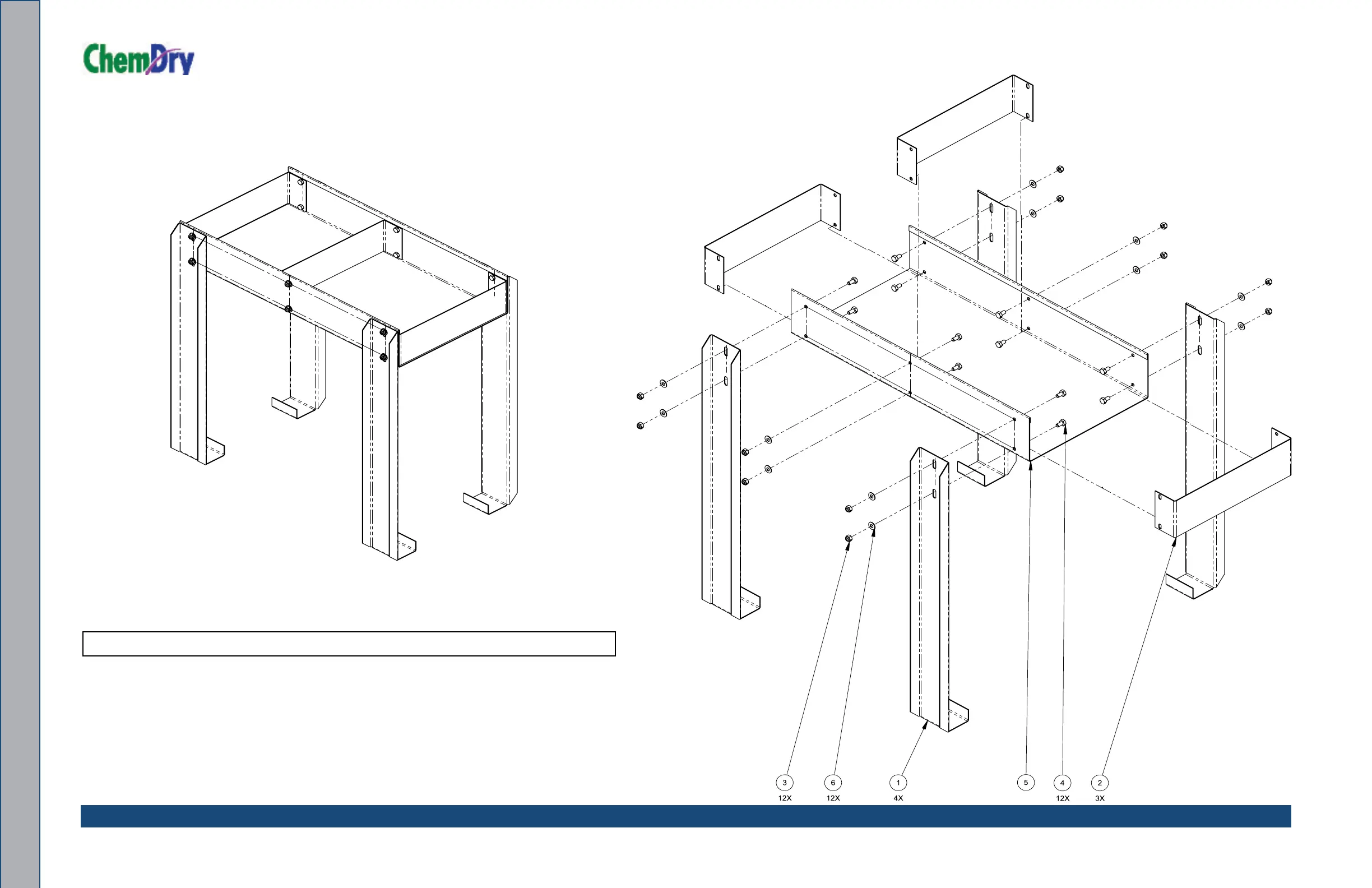 ChemDry

3
12X
6
12X
1
4X
5
4
12X
2
3X