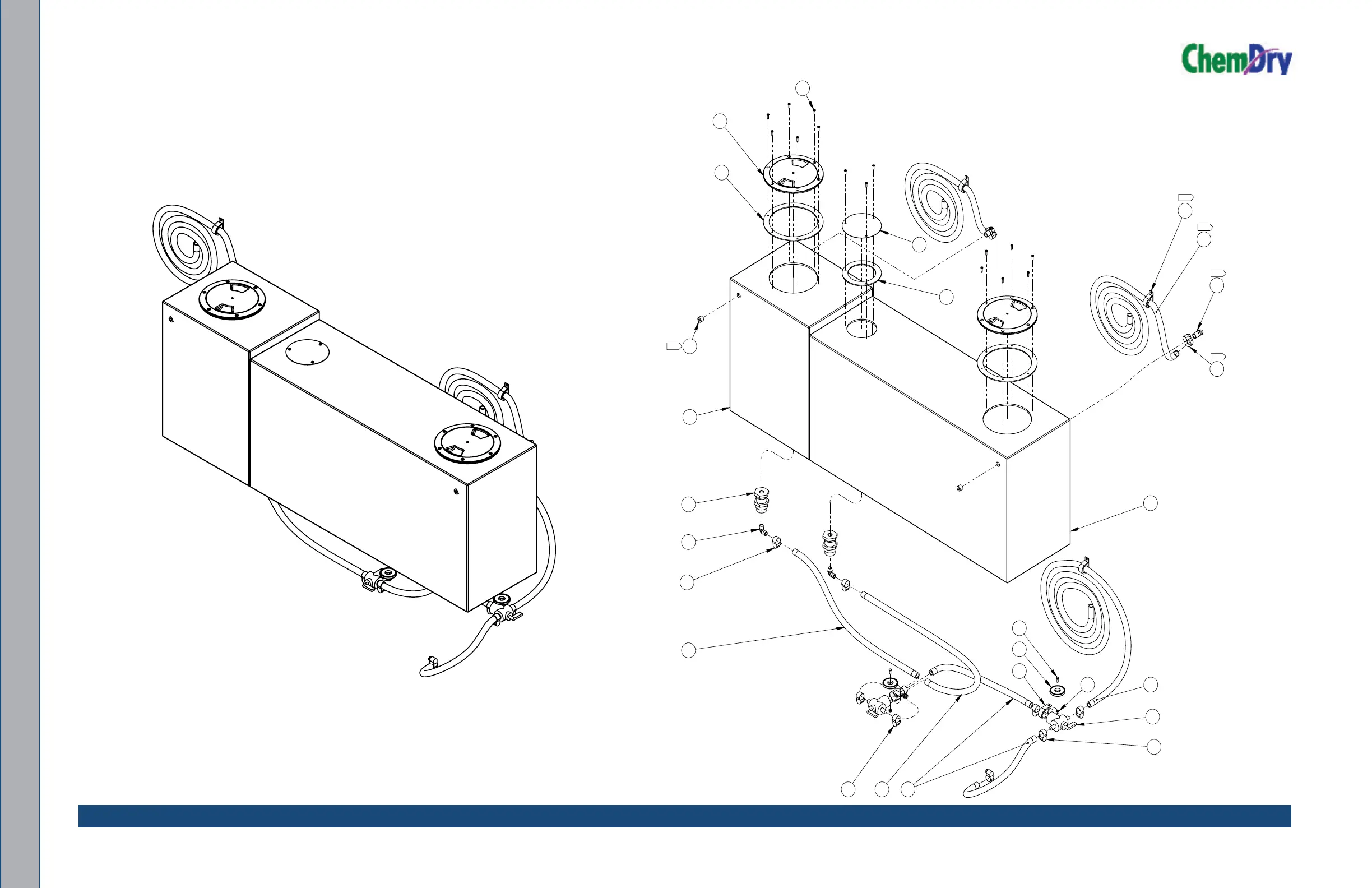 ChemDry