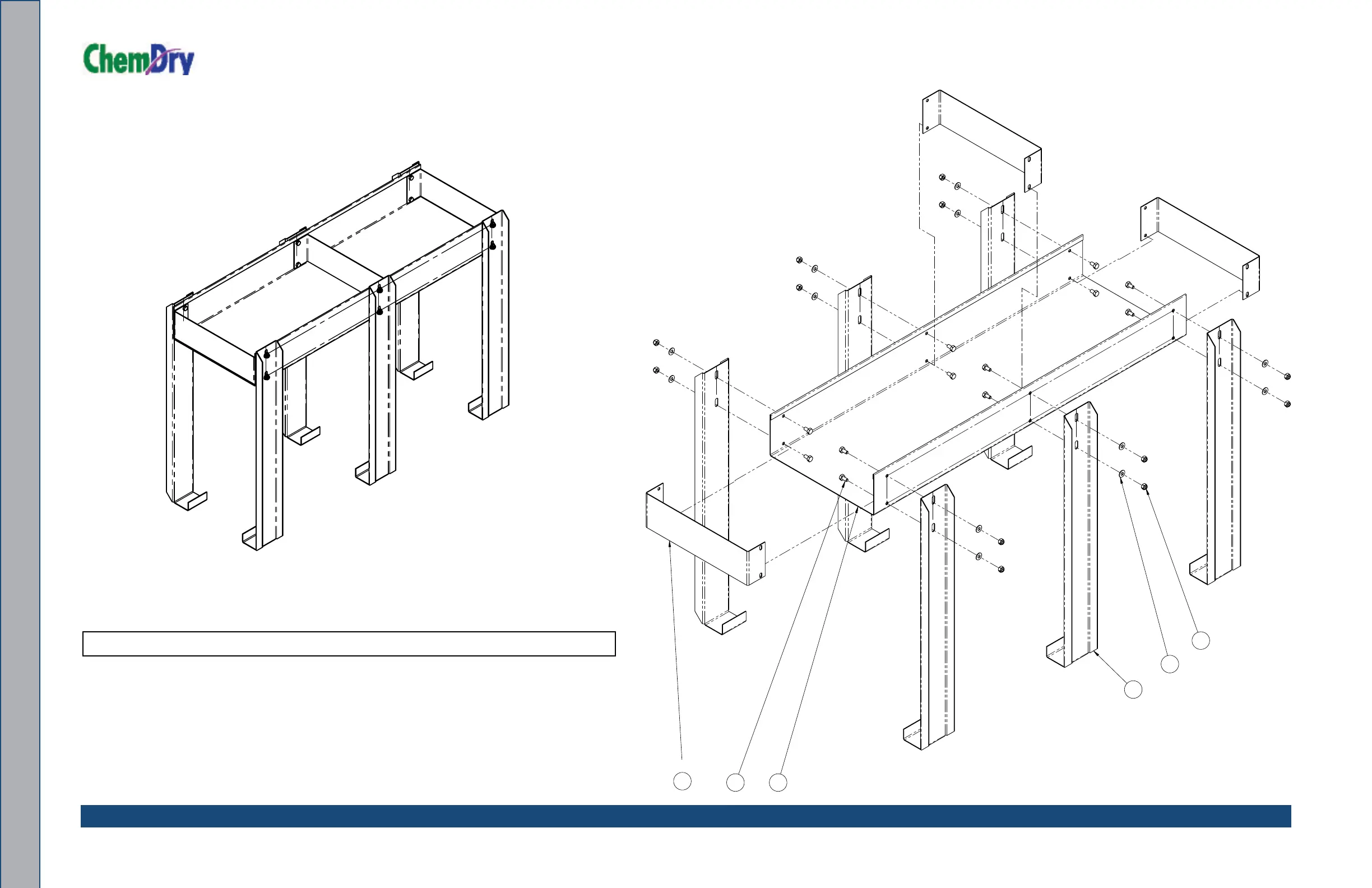 ChemDry