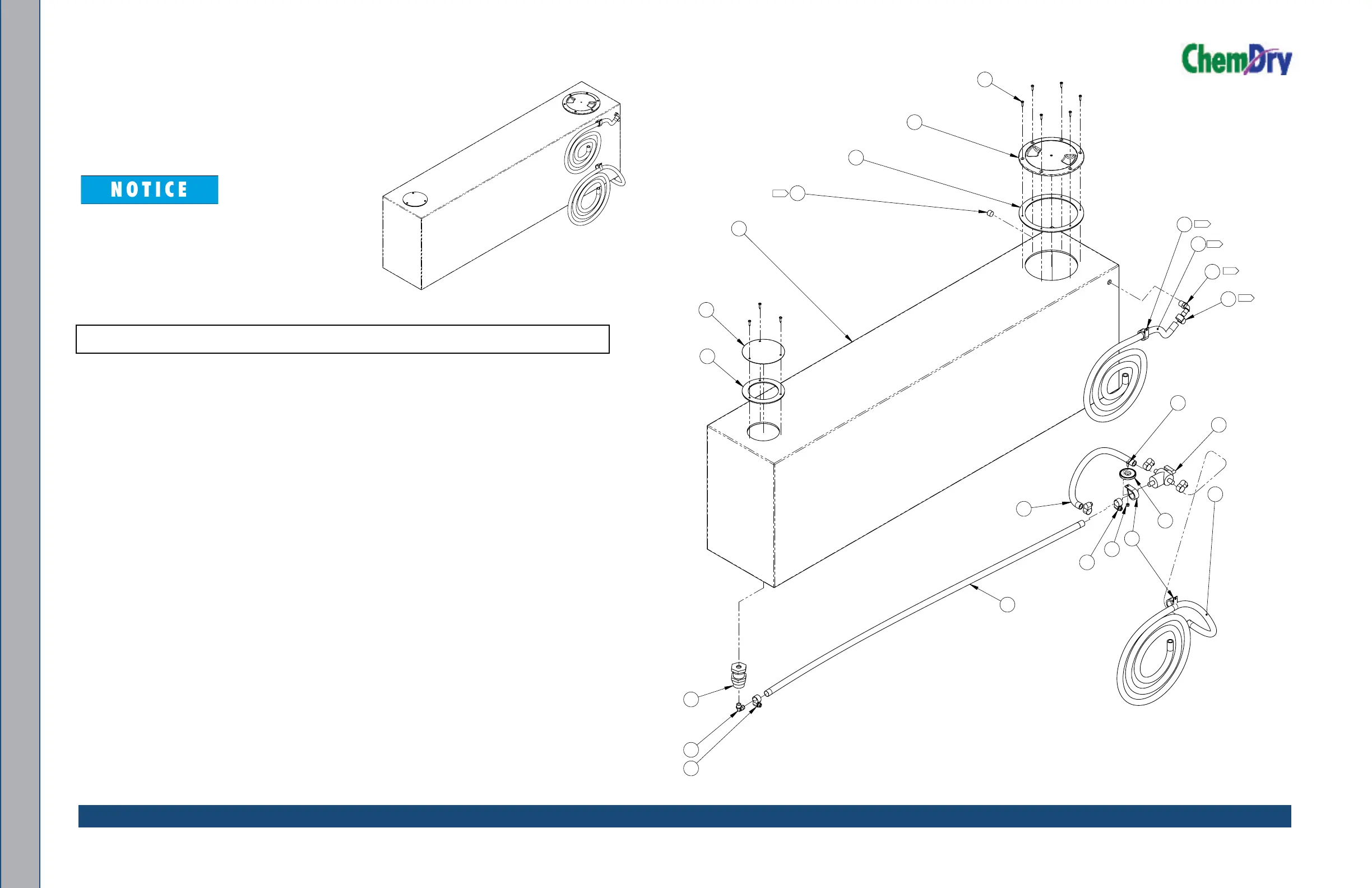 ChemDry

NOTICE