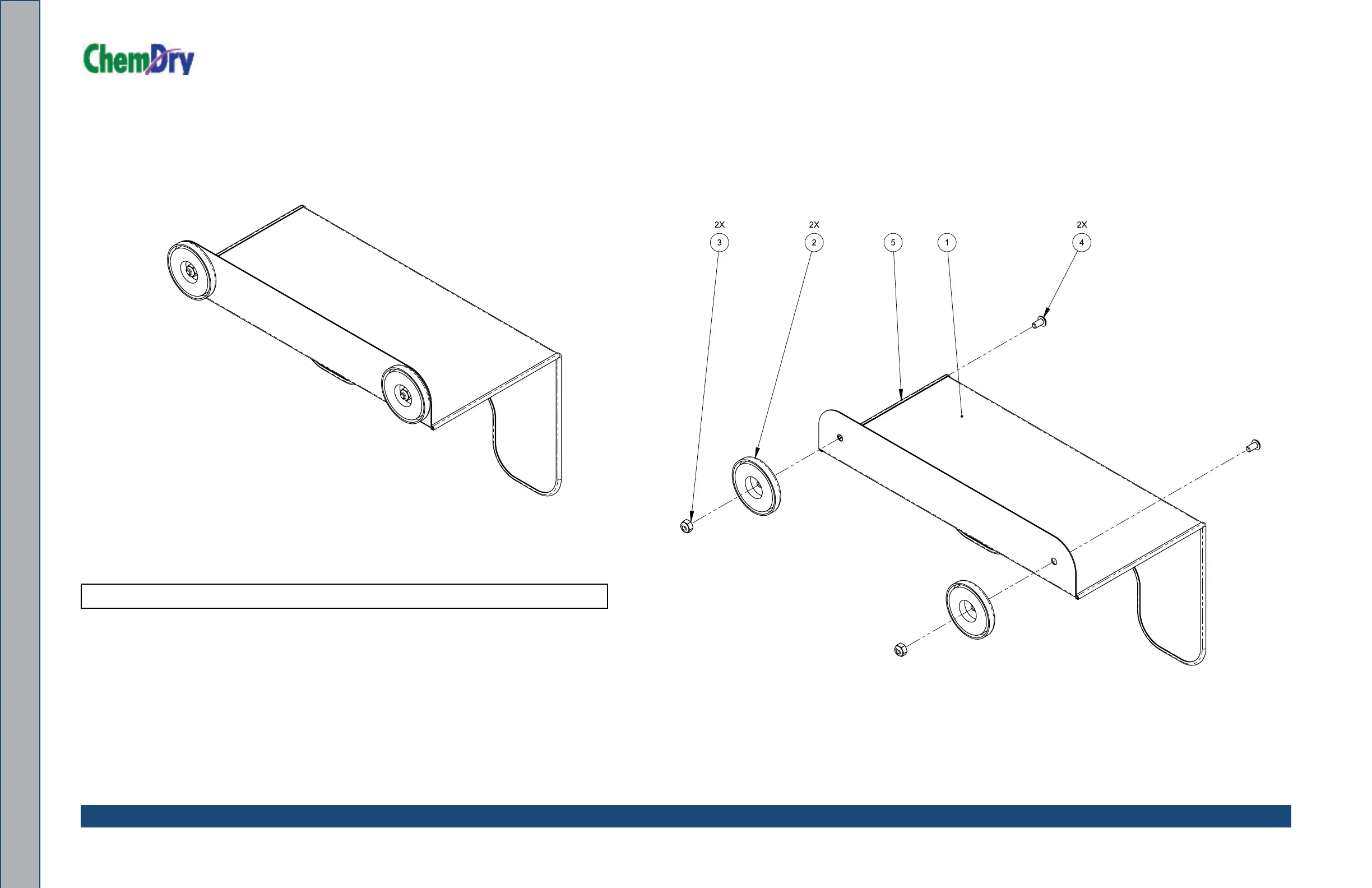 ChemDry

2X
3

2X
2

5

1

2X
4