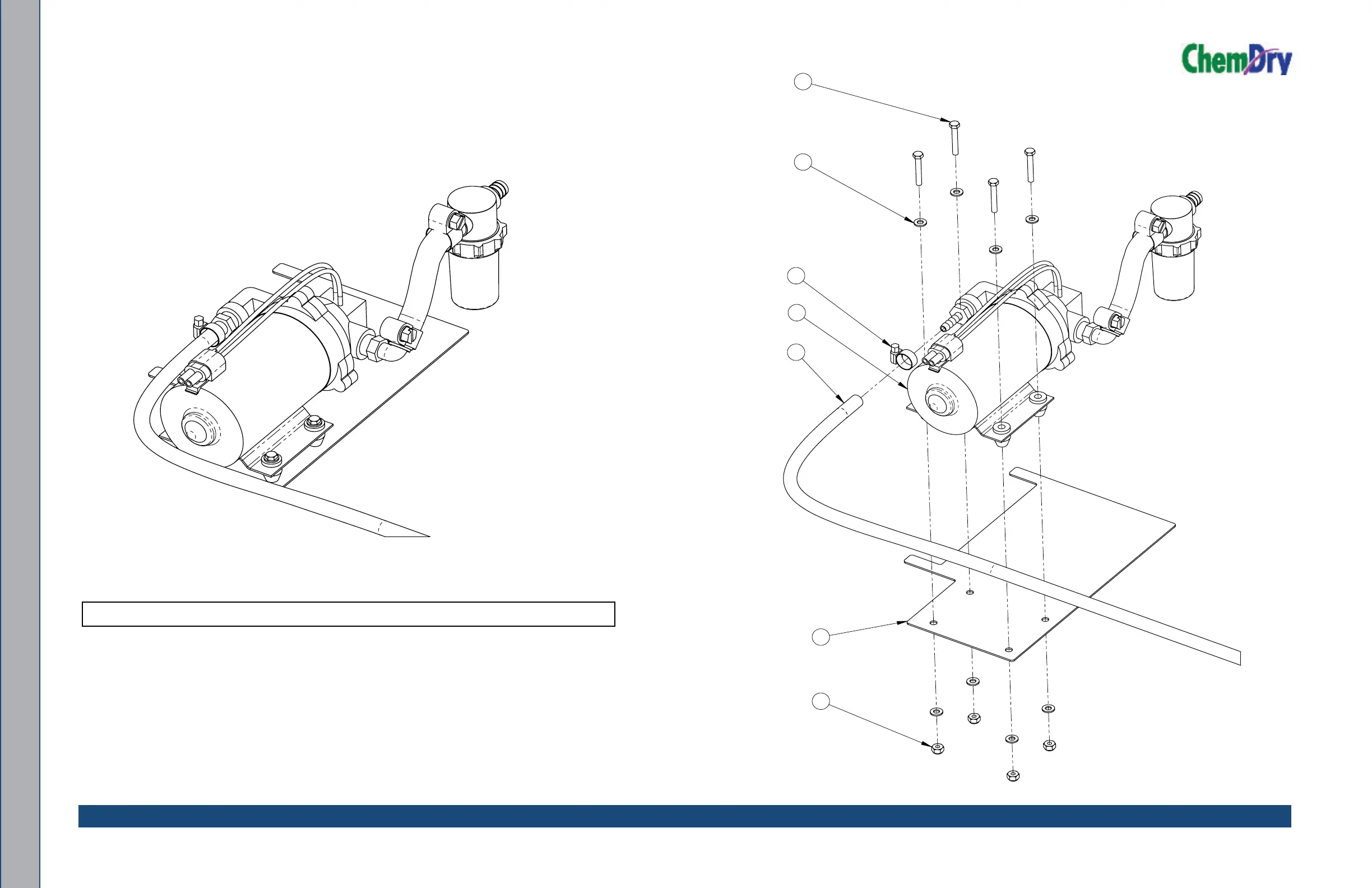 ChemDry