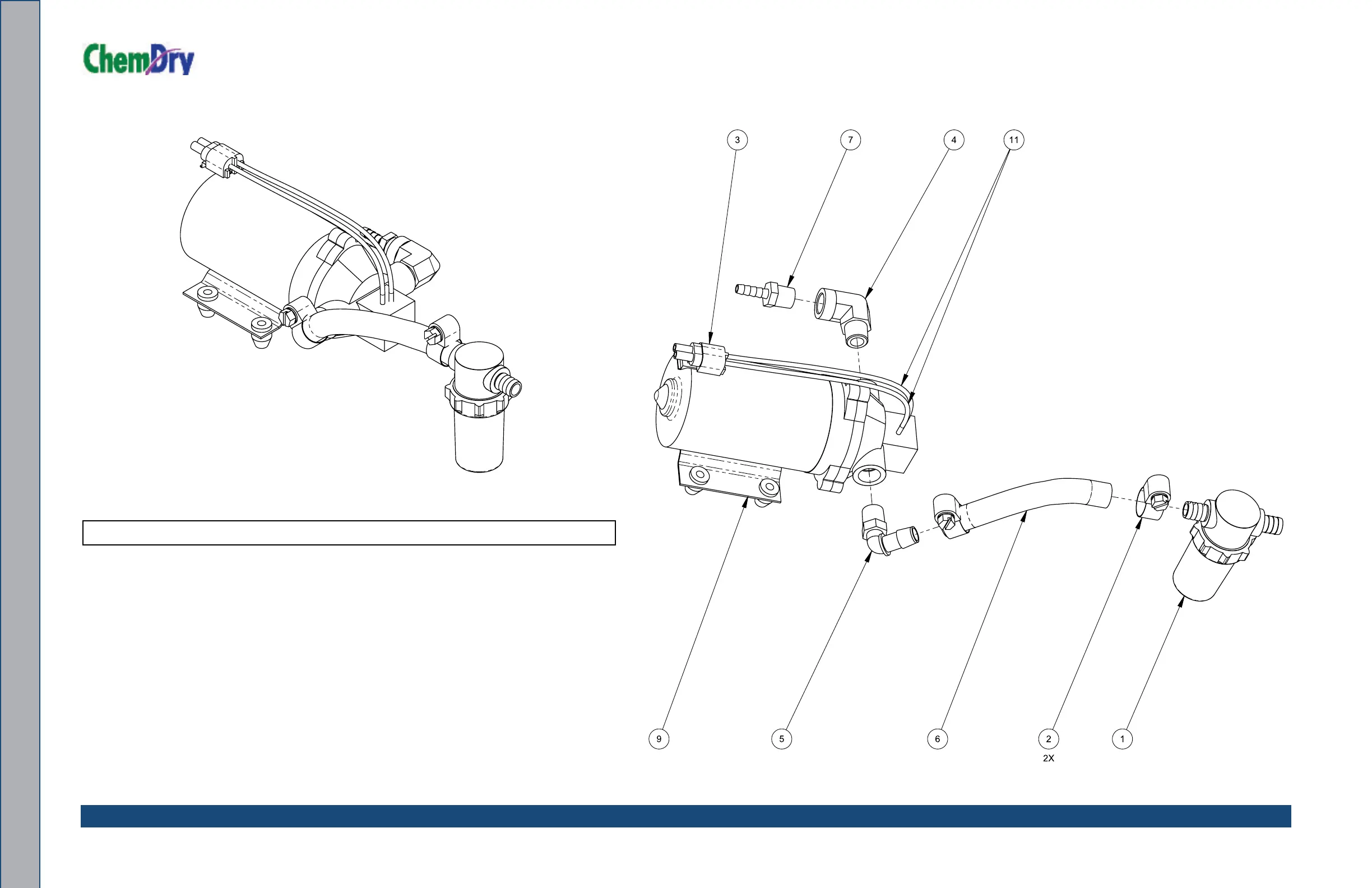 ChemDry

3
7
4
11

9
5
6
2
2X
1