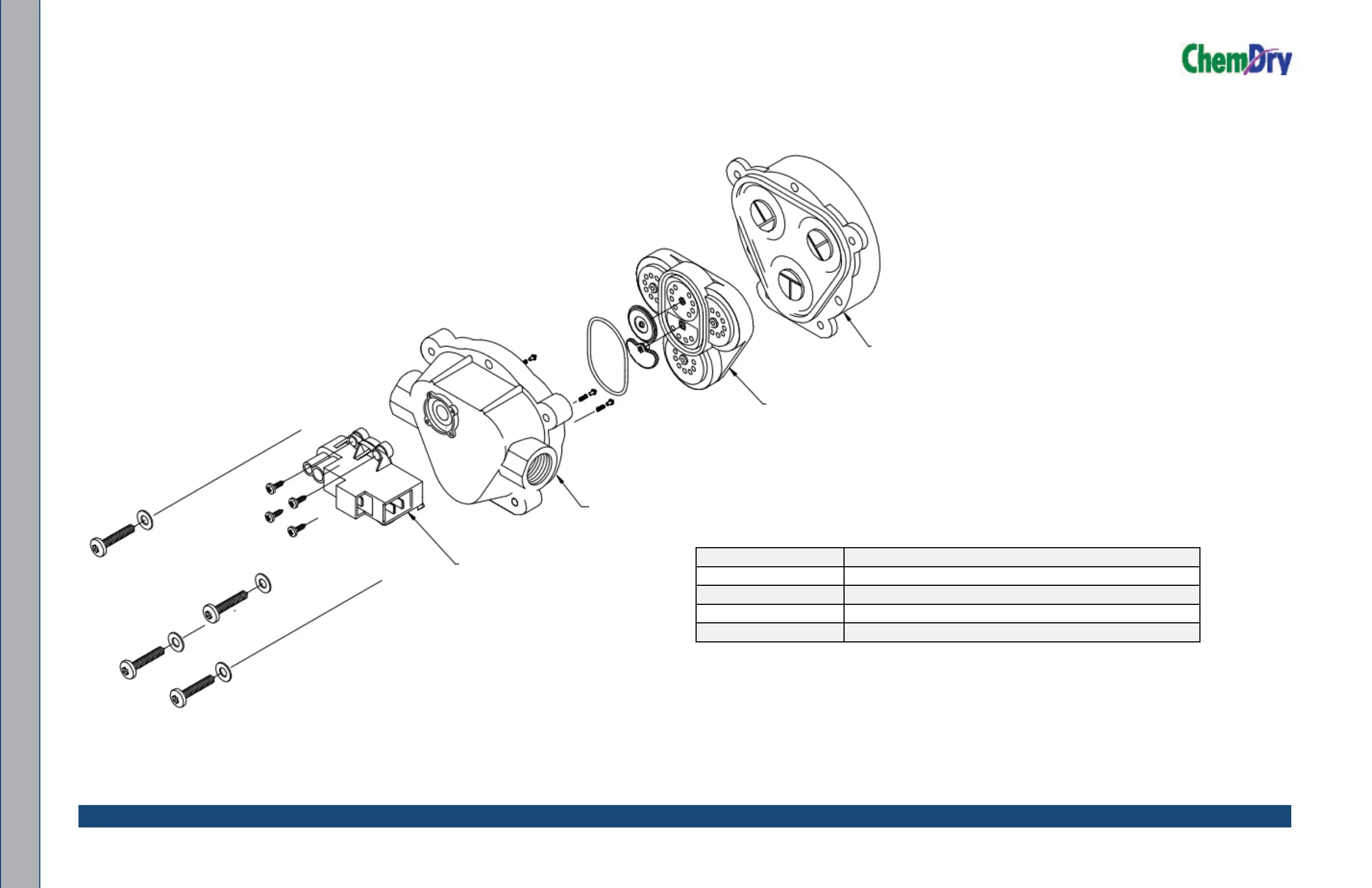 ChemDry