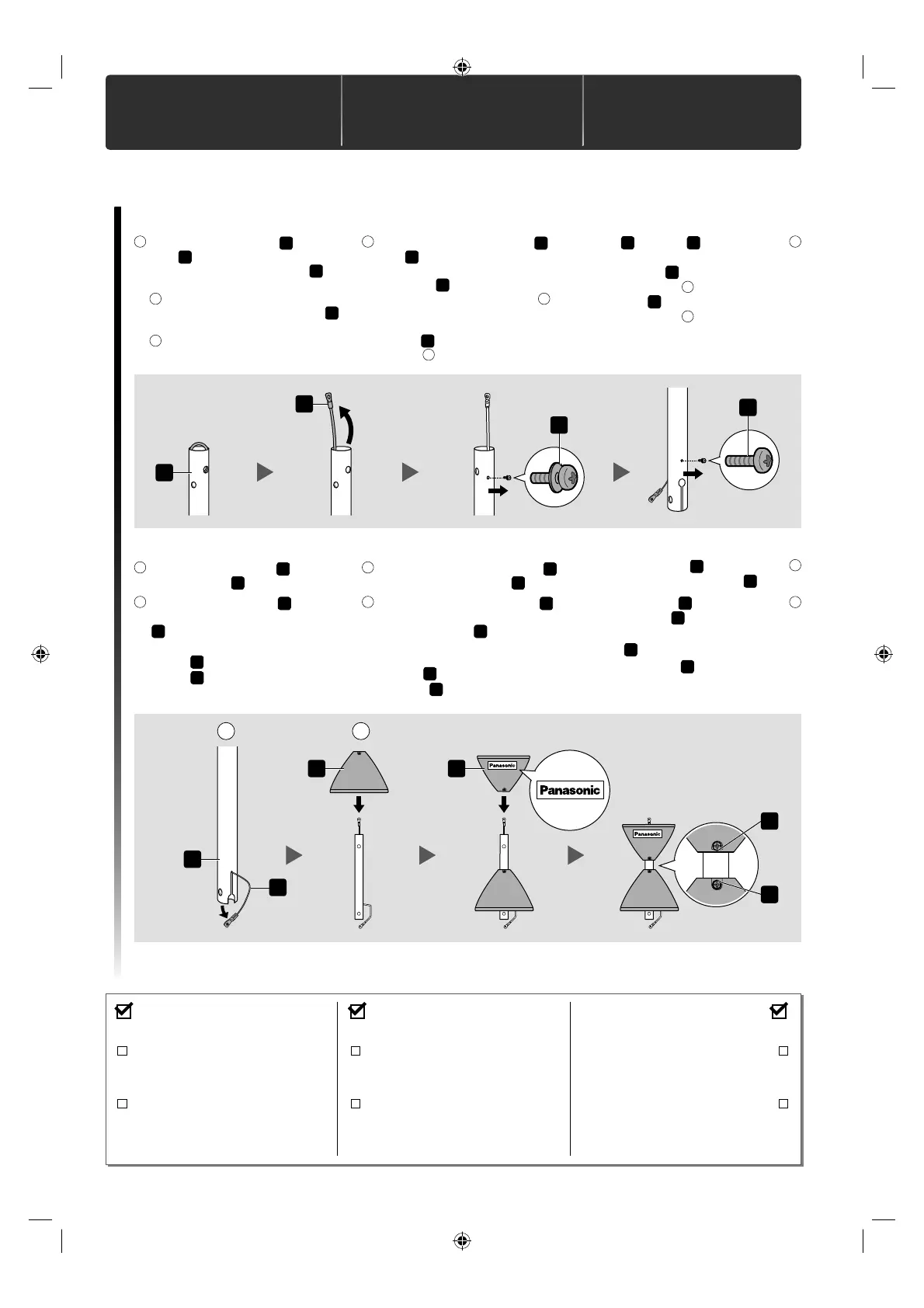 Panasonic

Panasonic

Panasonic