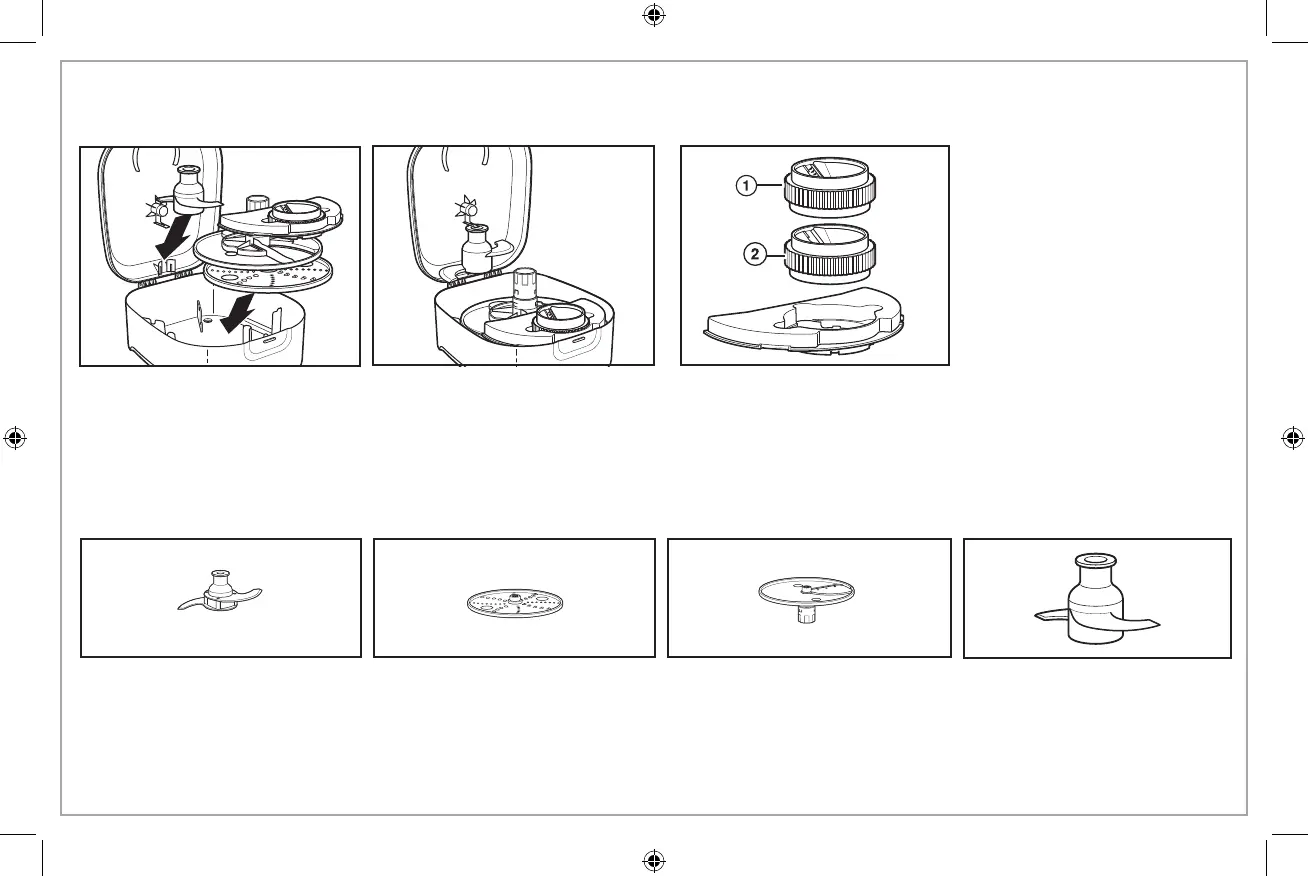 1

2