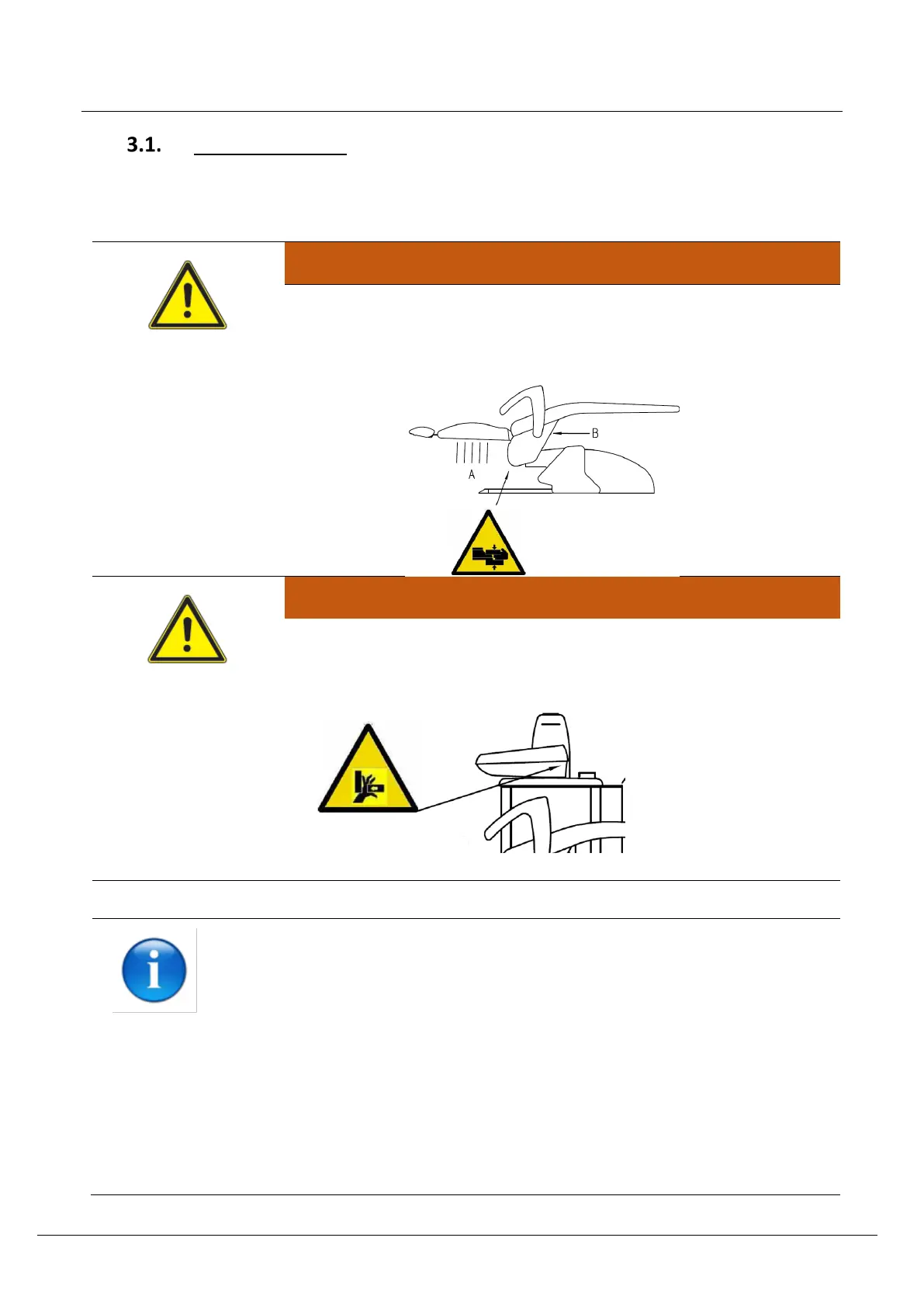 3.1.

B

A