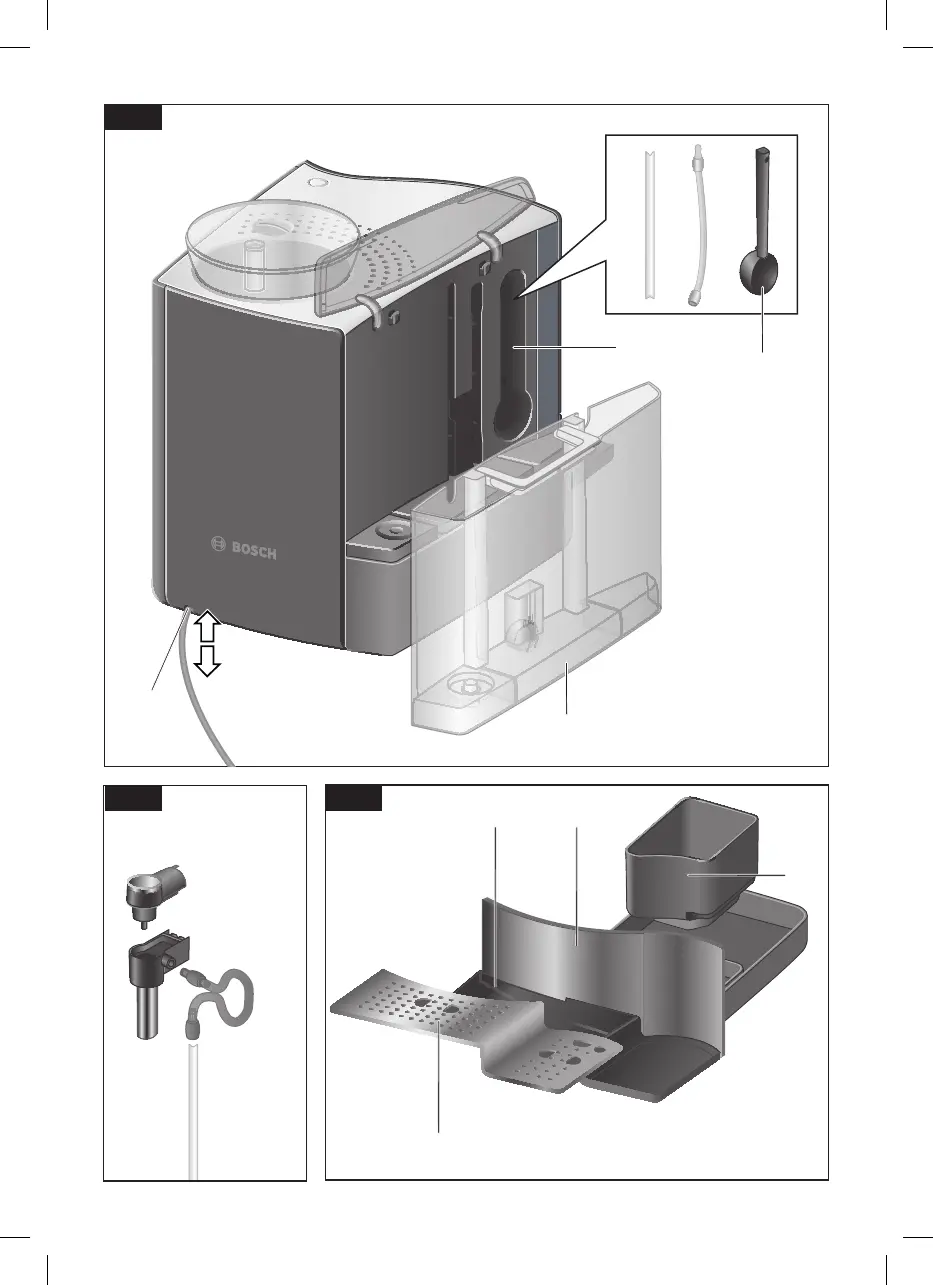 BOSCH