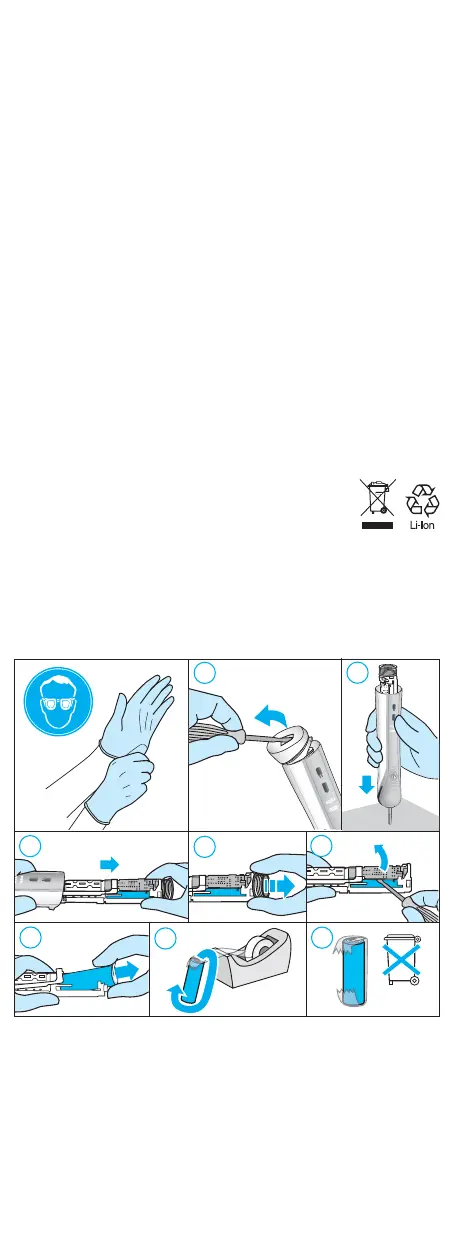 Li-Ion