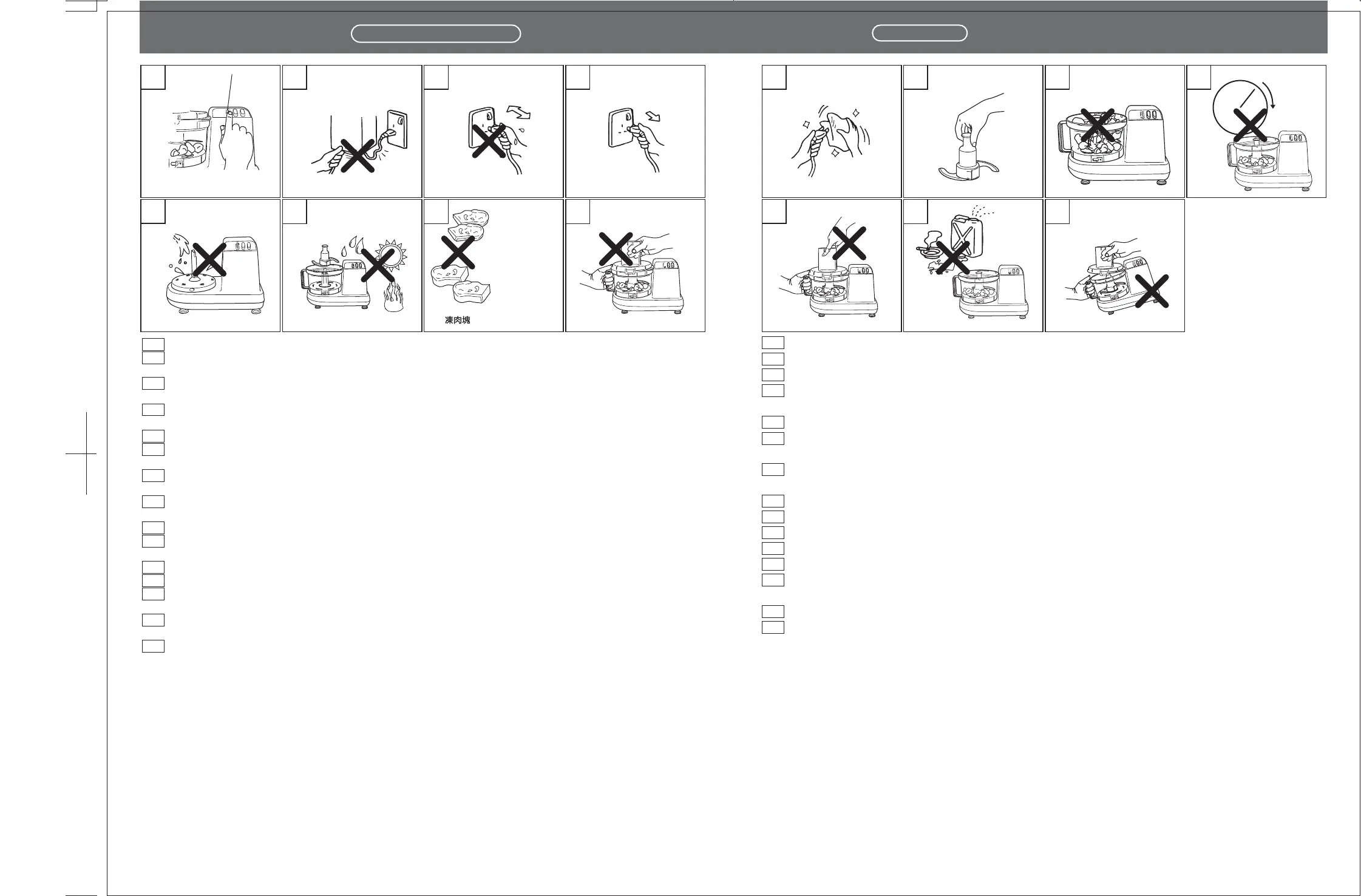 凍肉塊