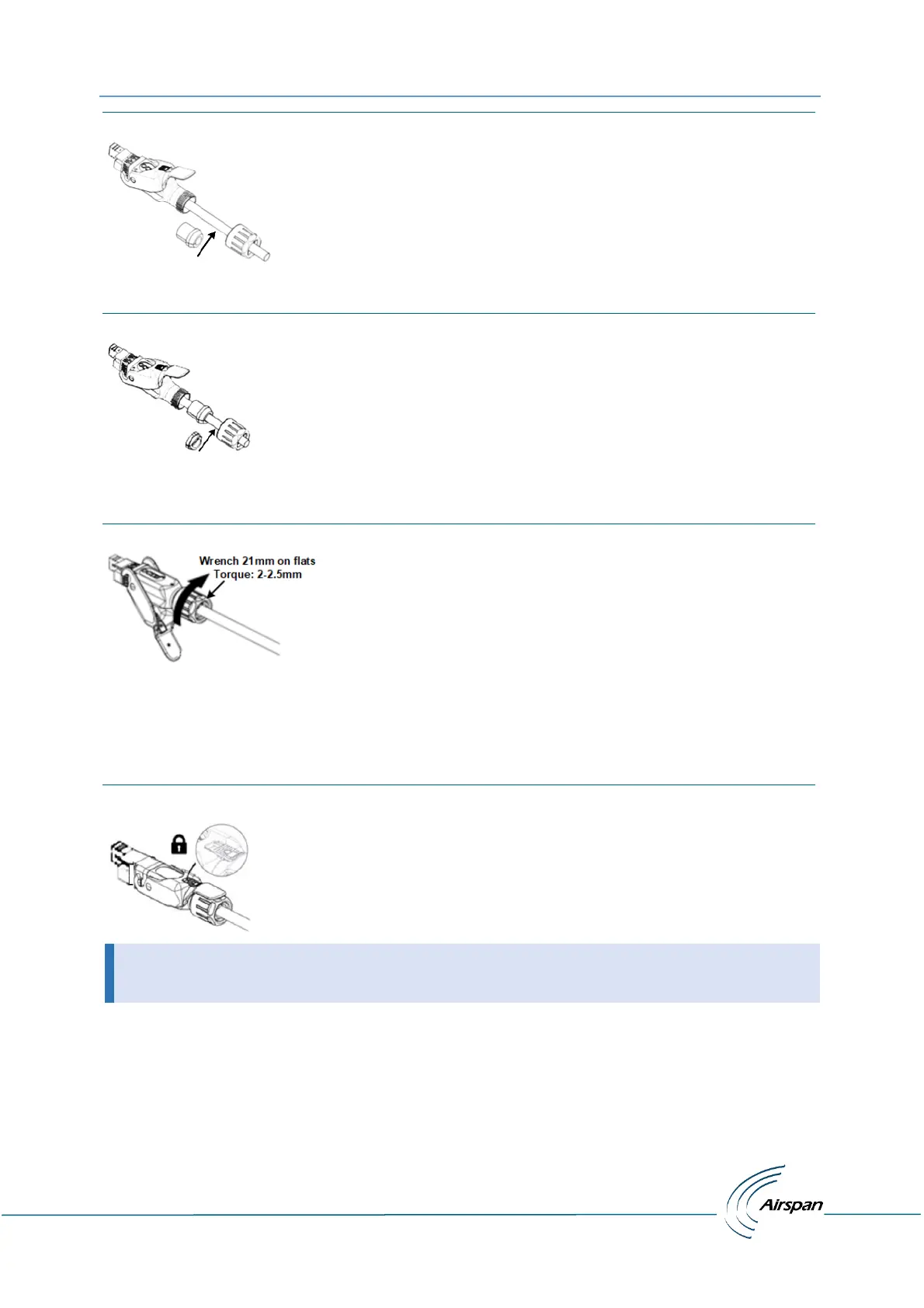 Wrench 21mm on flats
Torque: 2-2.5mm

Airspan