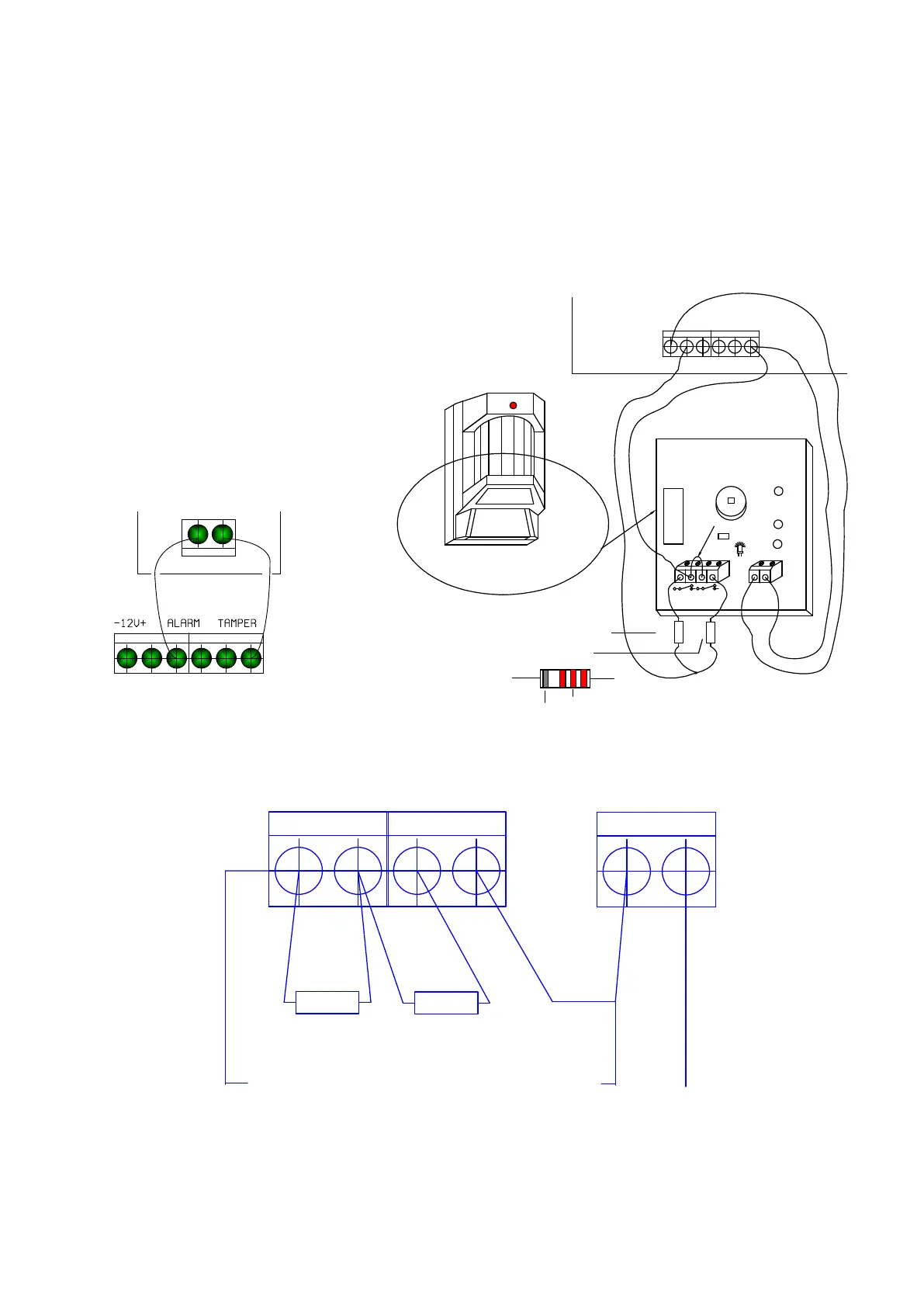 -12V+ ALARM TAMPER