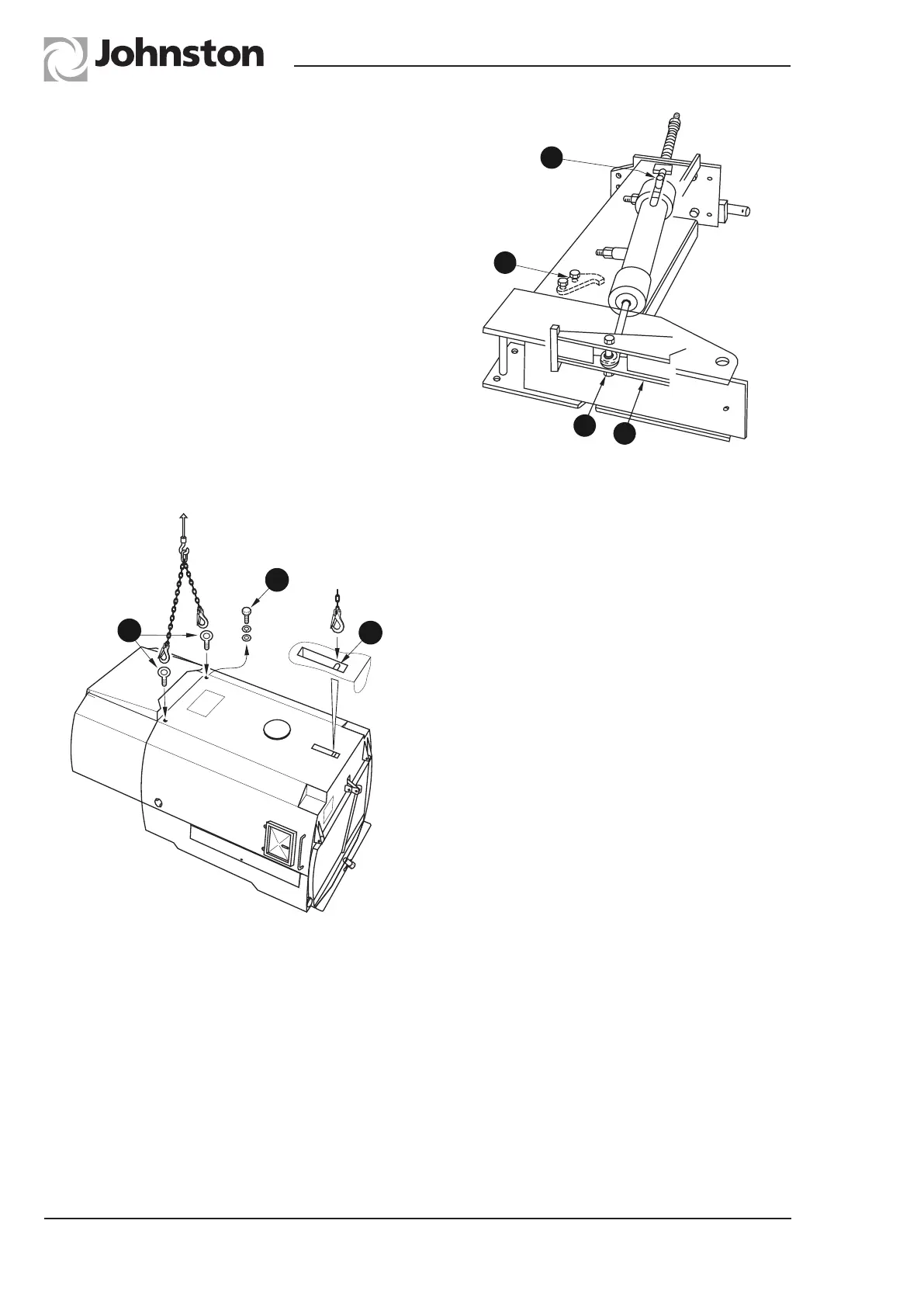 Johnston