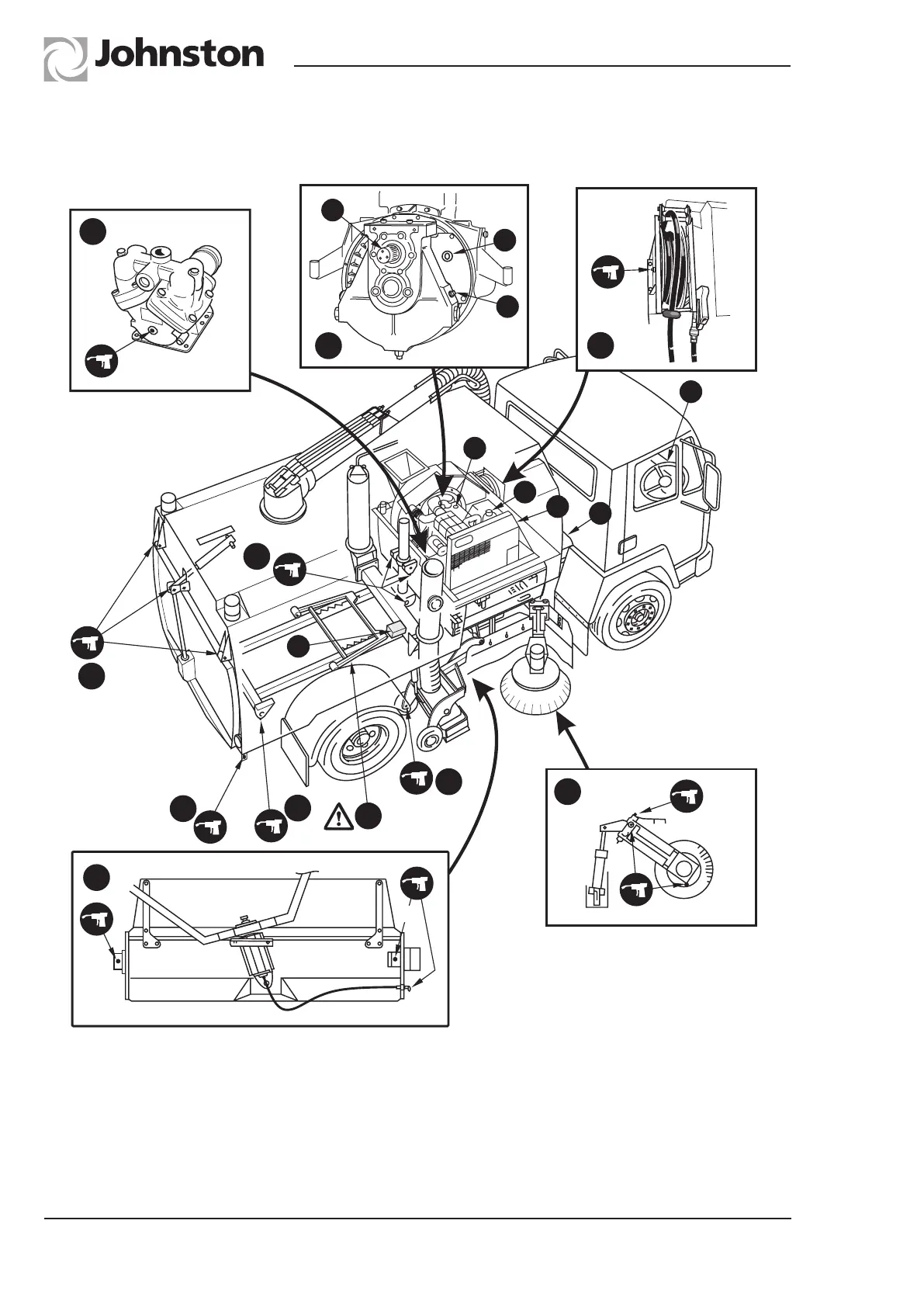 Johnston