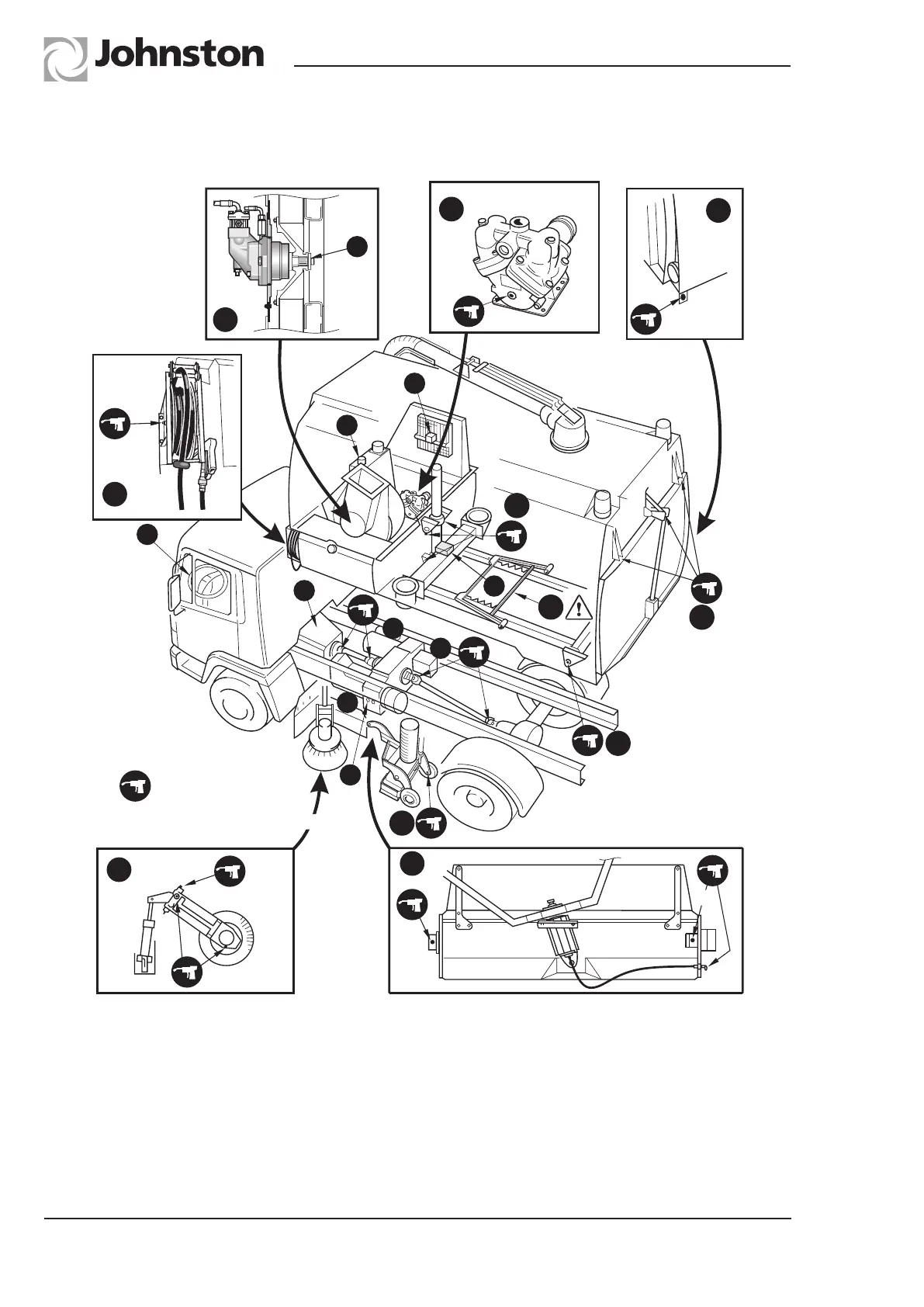 Johnston