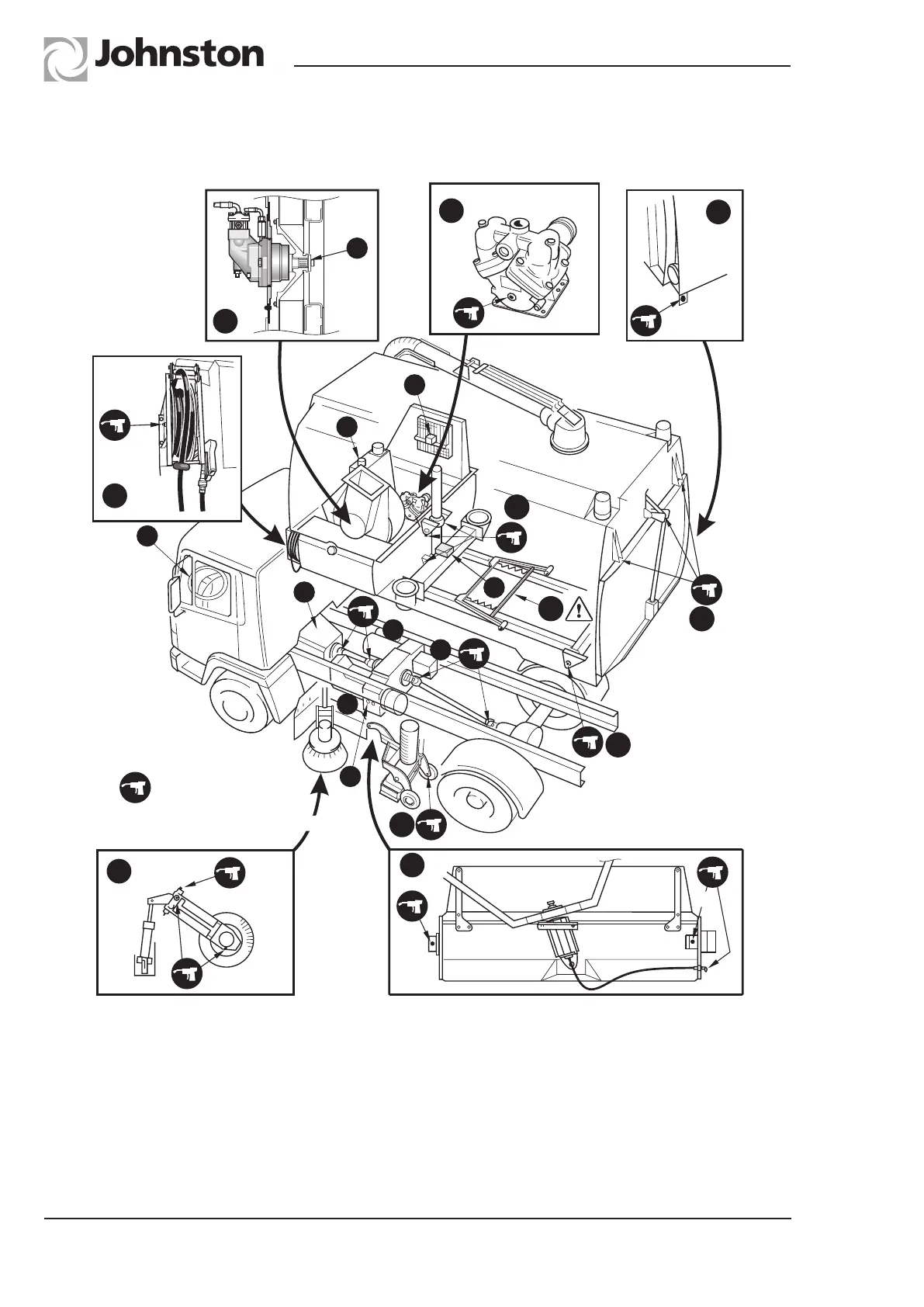 Johnston