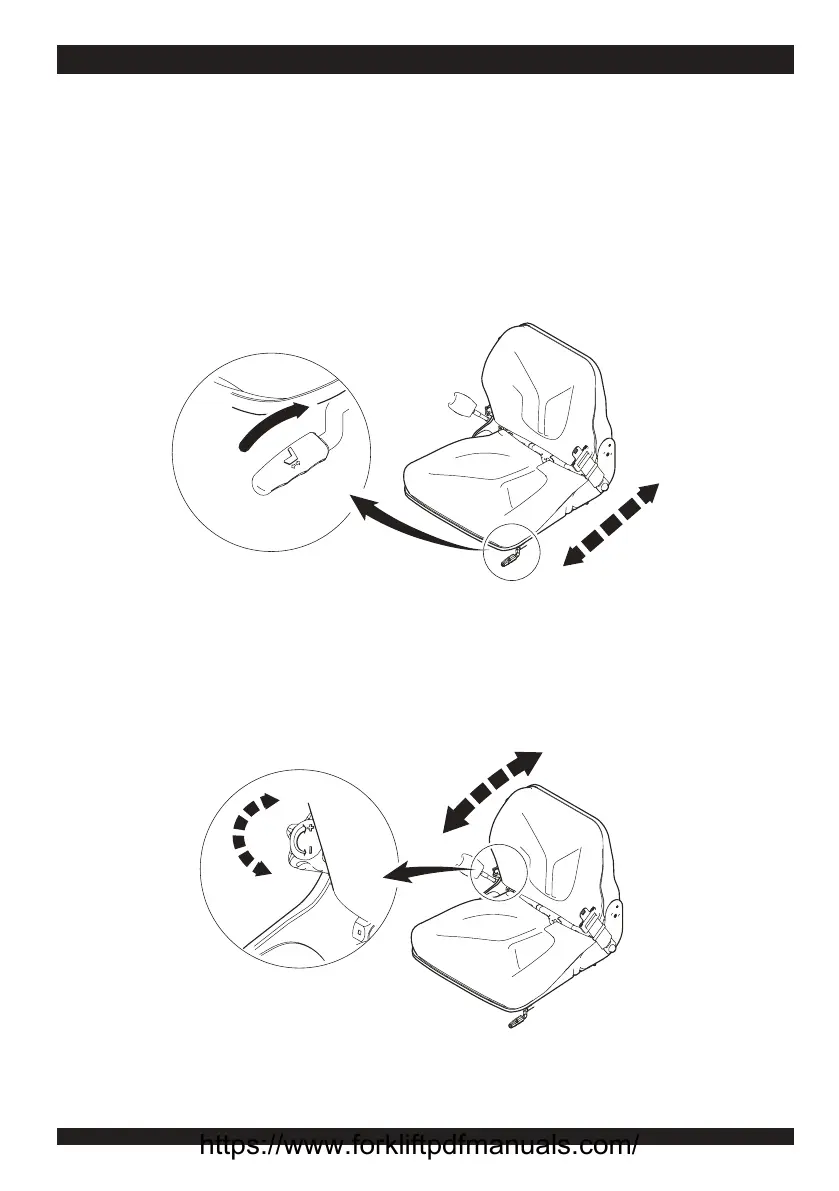 https://www.forkliftpdfmanuals.com/