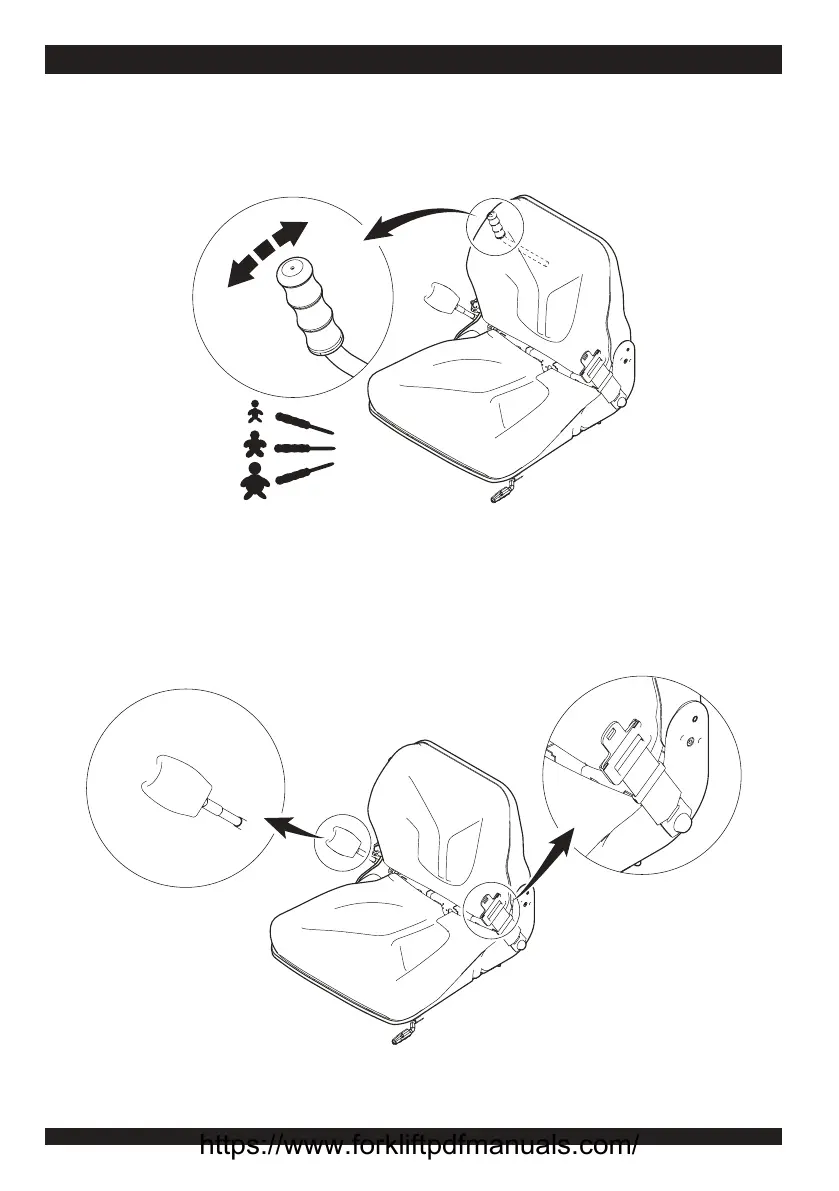 https://www.forkliftpdfmanuals.com/