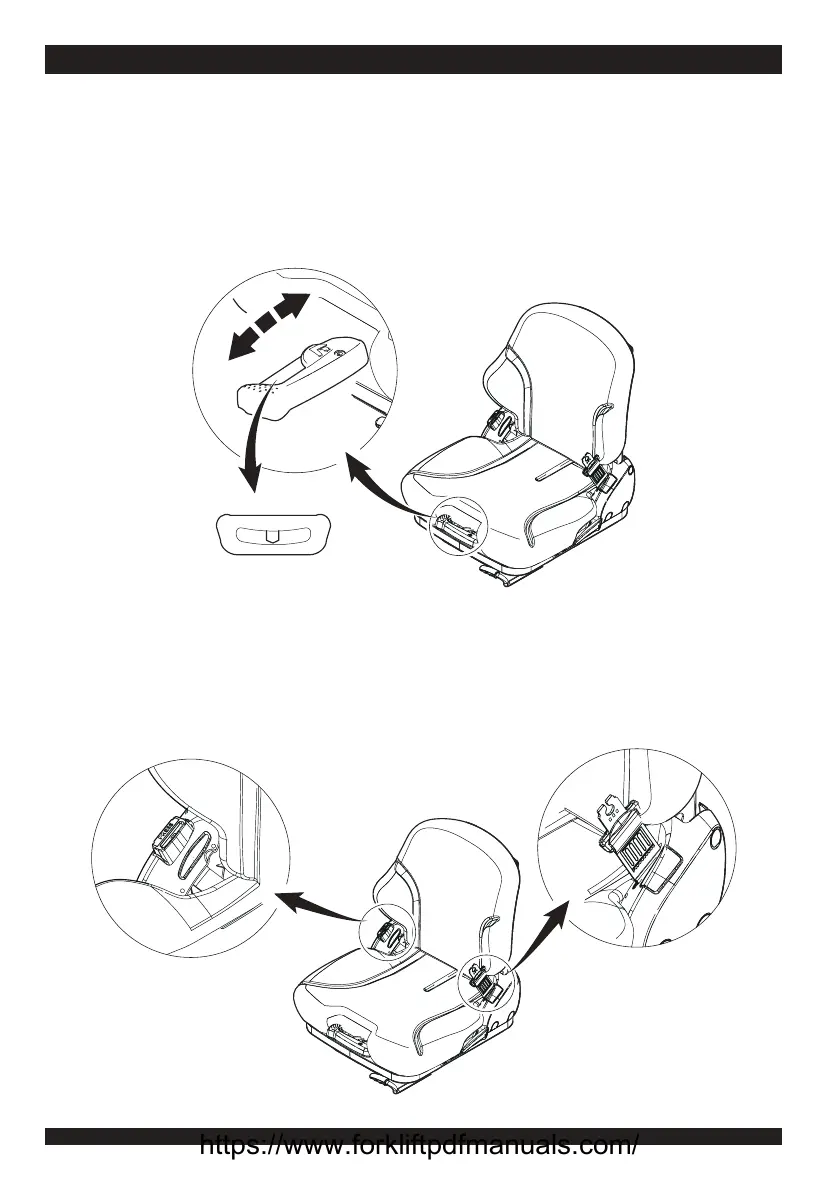 https://www.forkliftpdfmanuals.com/