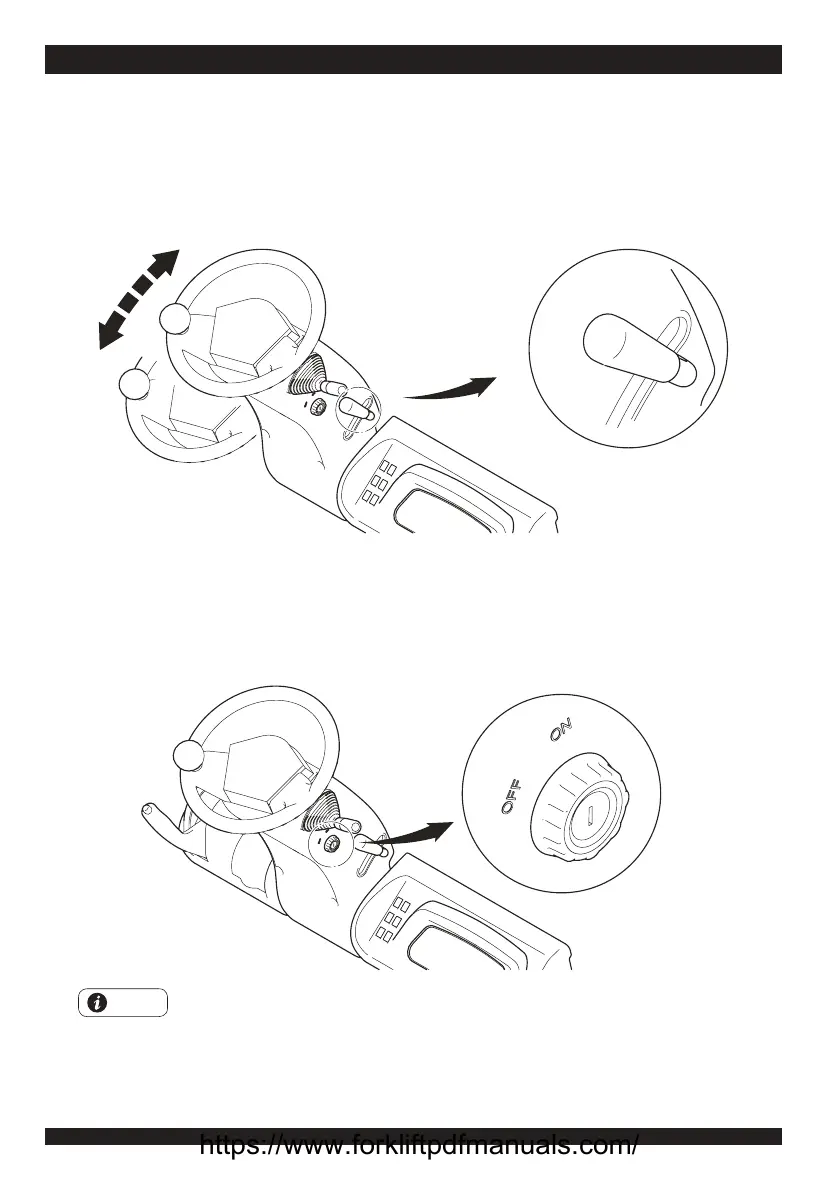 ON

OFF

https://www.forkliftpdfmanuals.com/