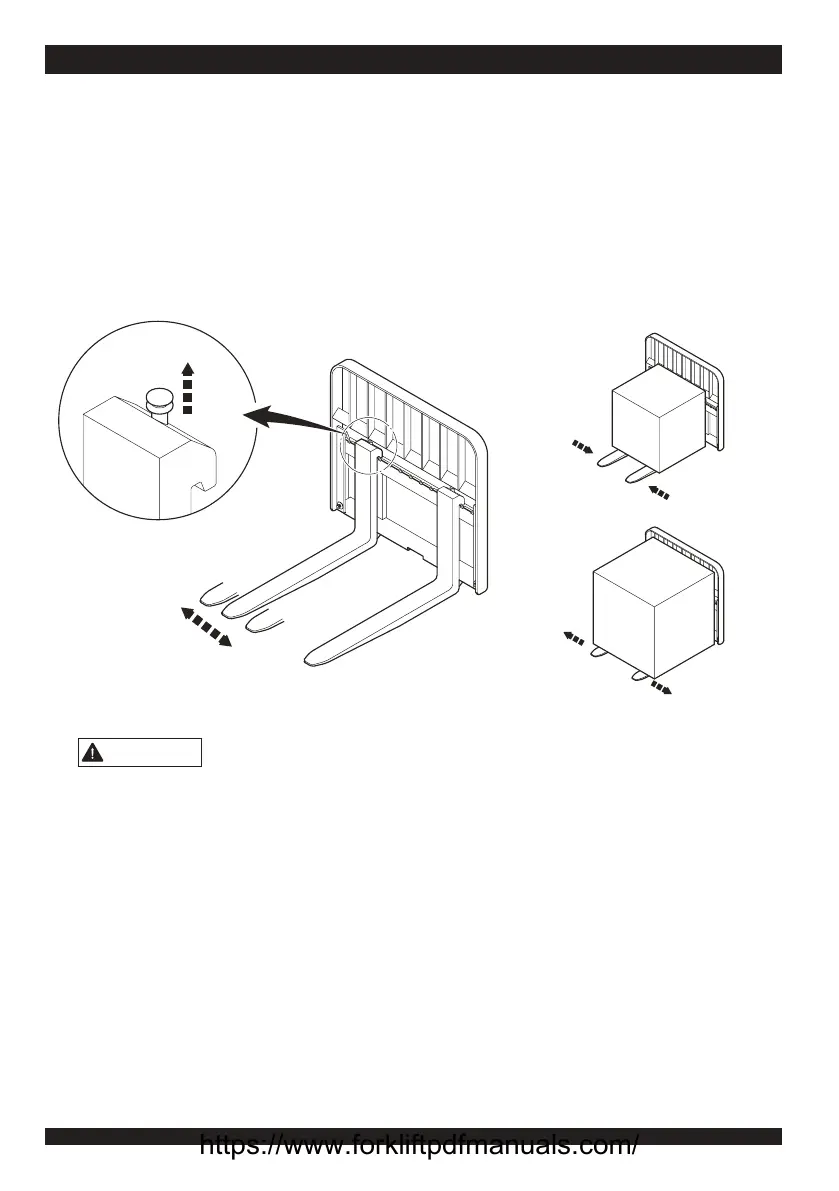 https://www.forkliftpdfmanuals.com/