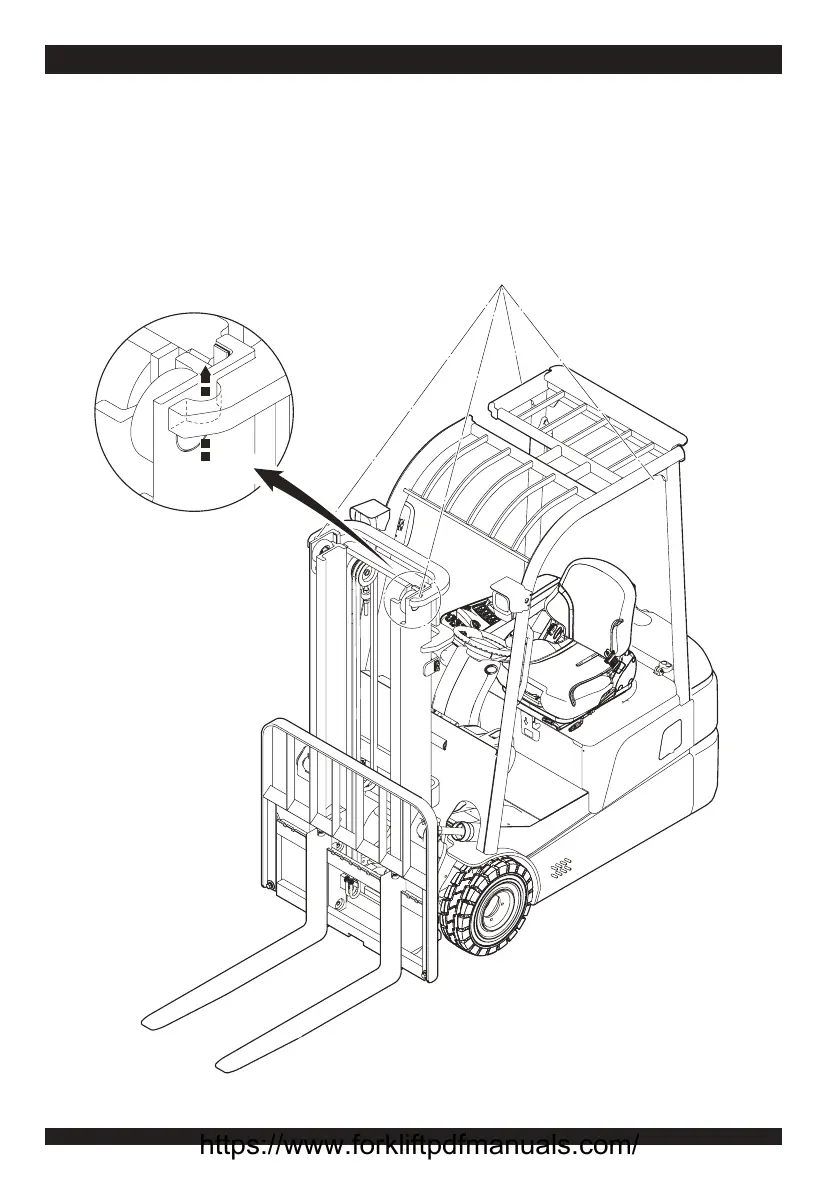 https://www.forkliftpdfmanuals.com/