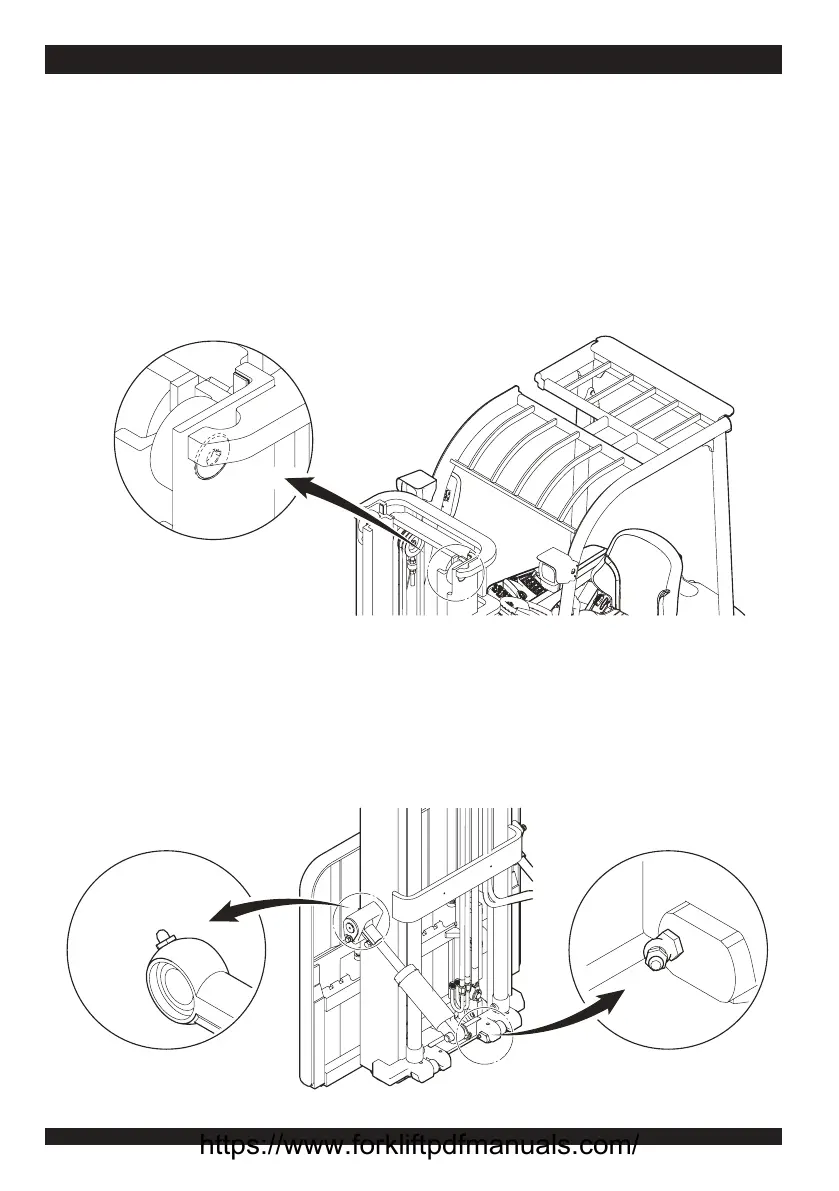 https://www.forkliftpdfmanuals.com/