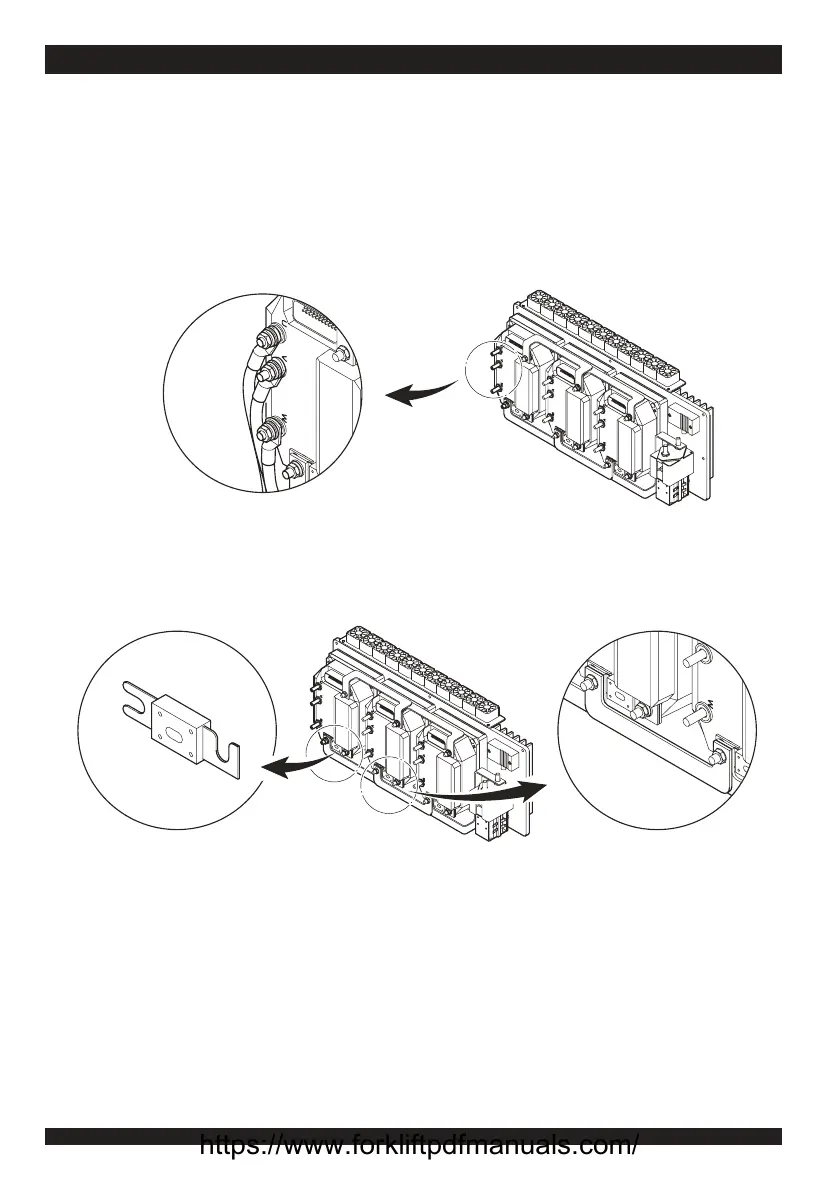 https://www.forkliftpdfmanuals.com/