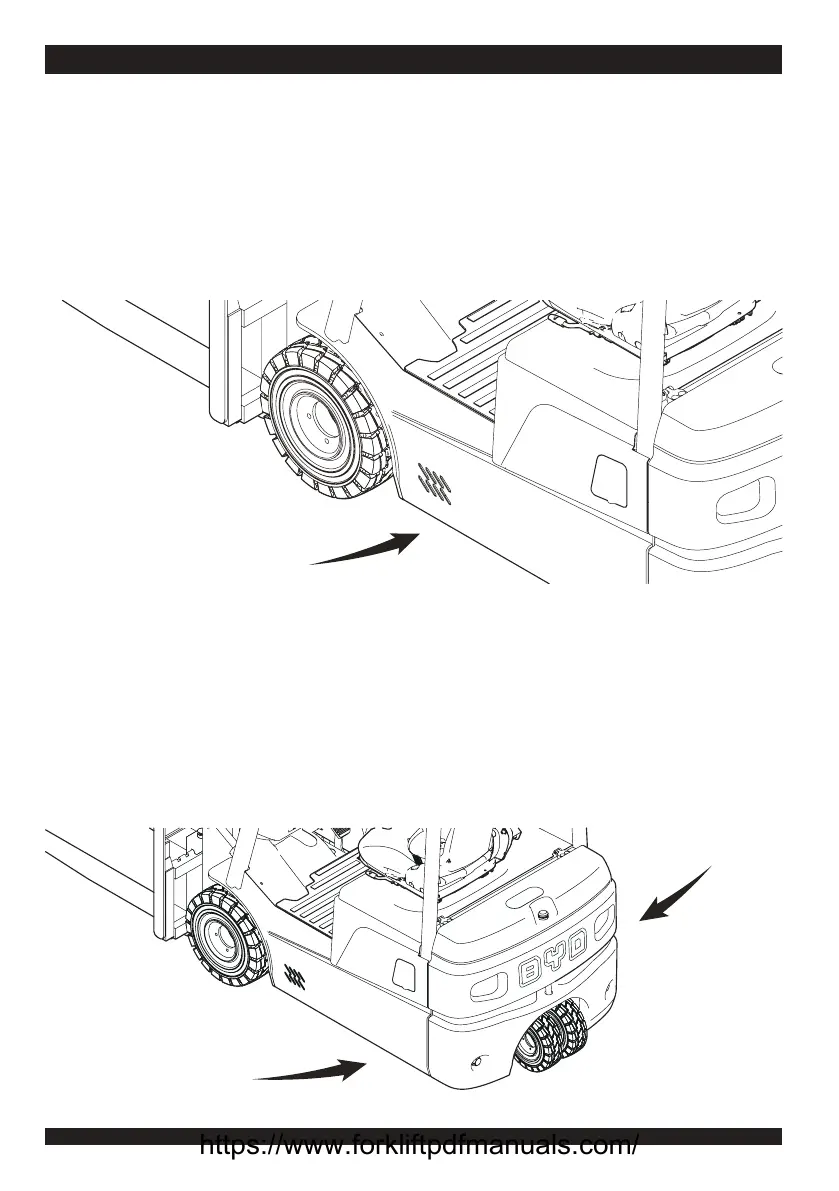 BYD

https://www.forkliftpdfmanuals.com/