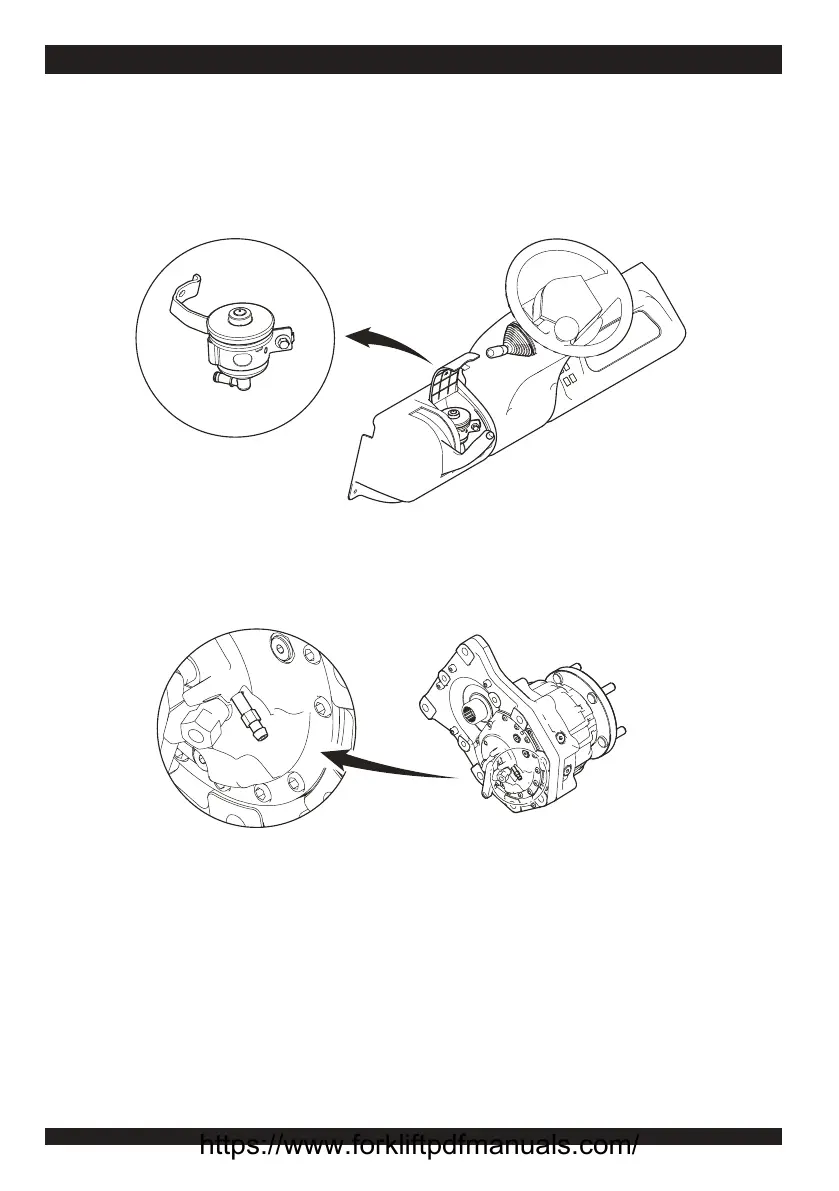 https://www.forkliftpdfmanuals.com/