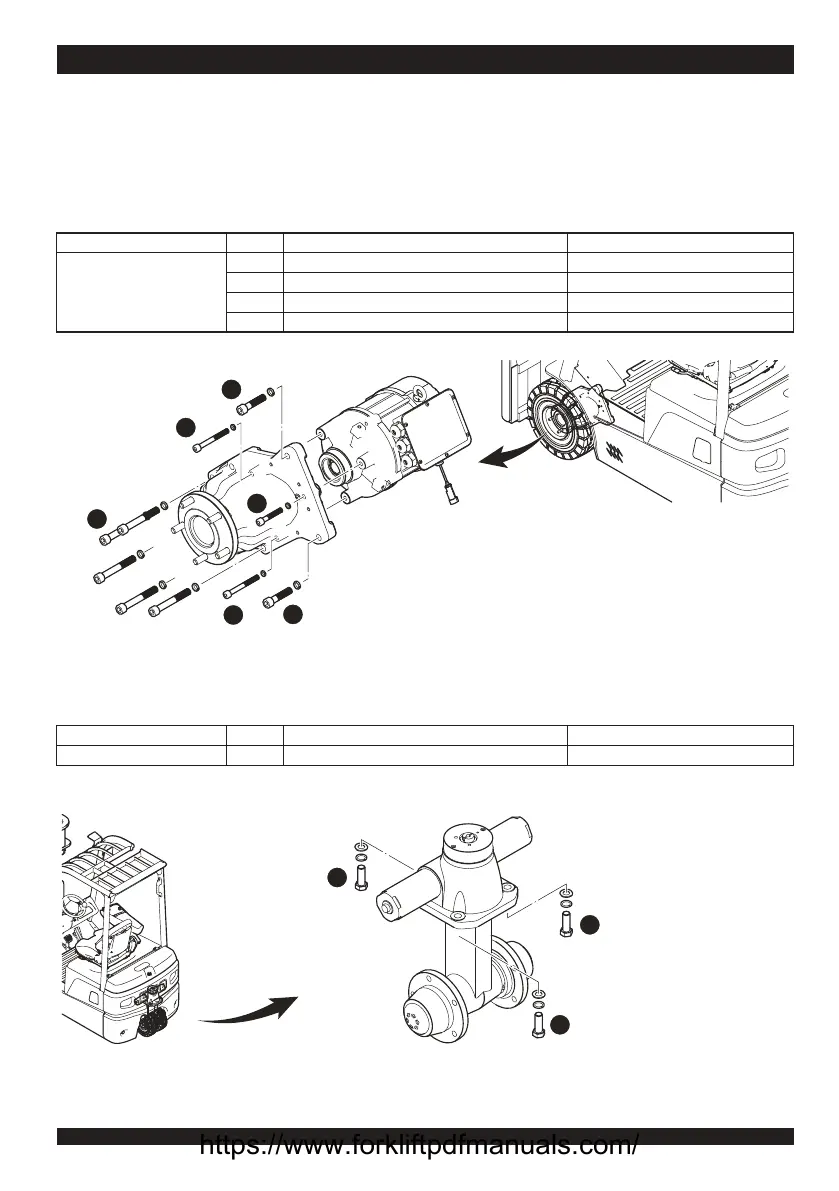 https://www.forkliftpdfmanuals.com/