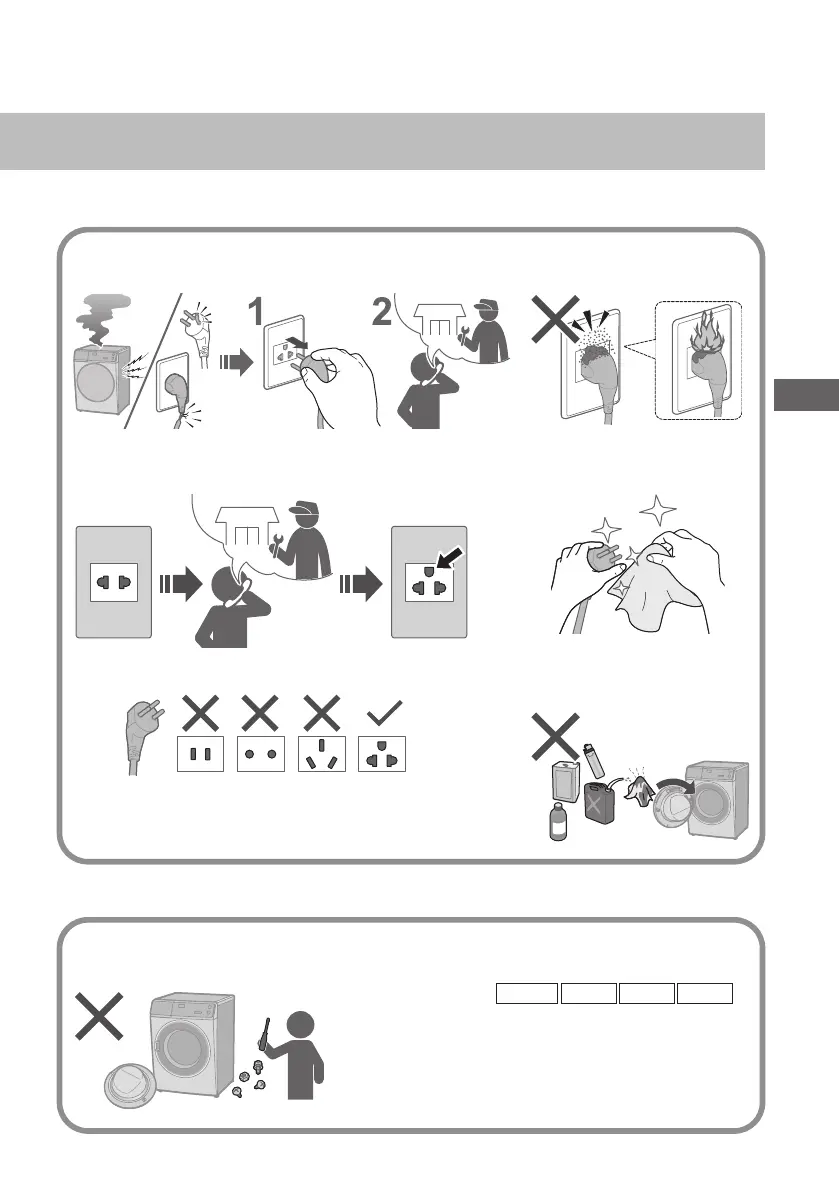 1

2