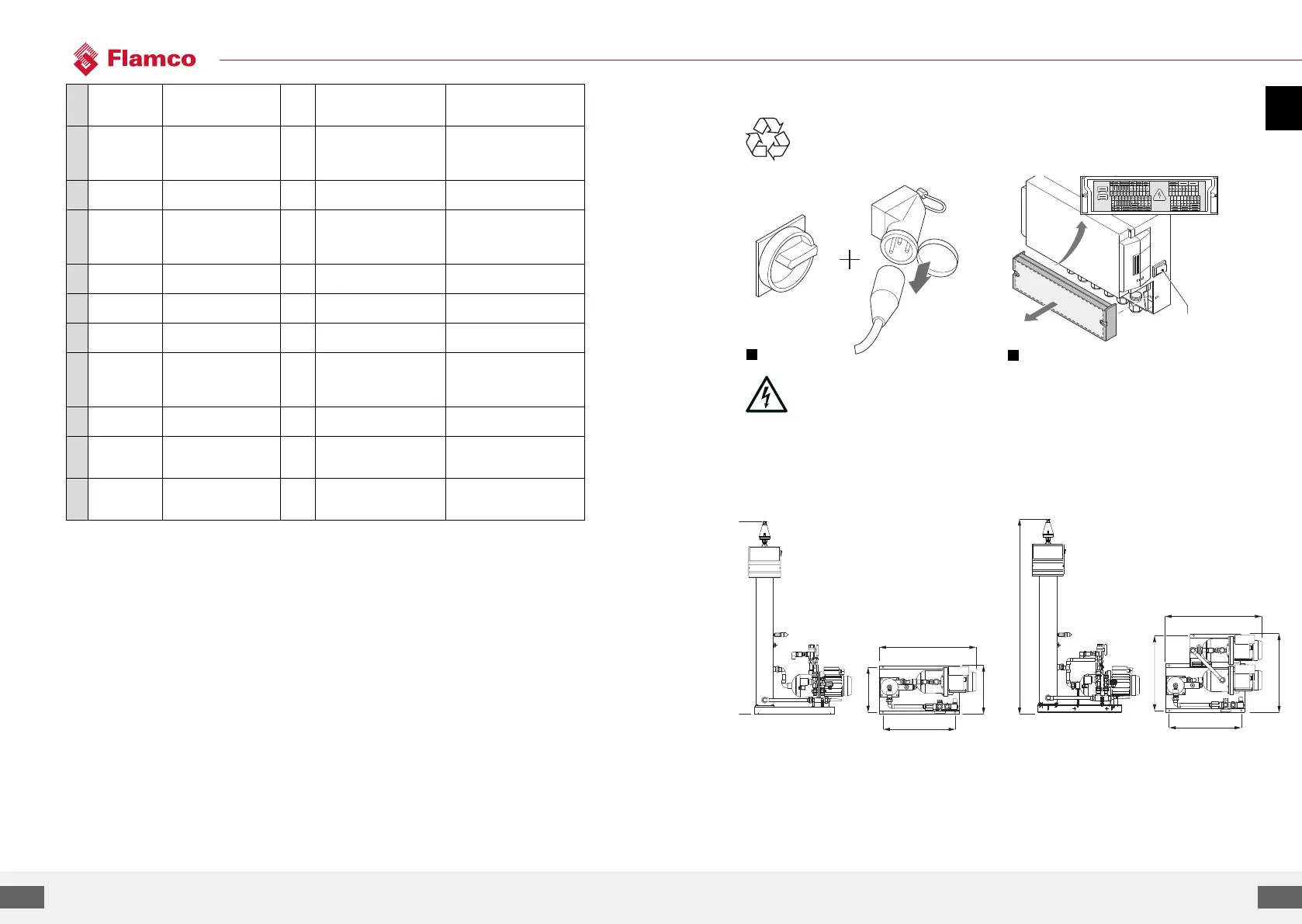 Flamco