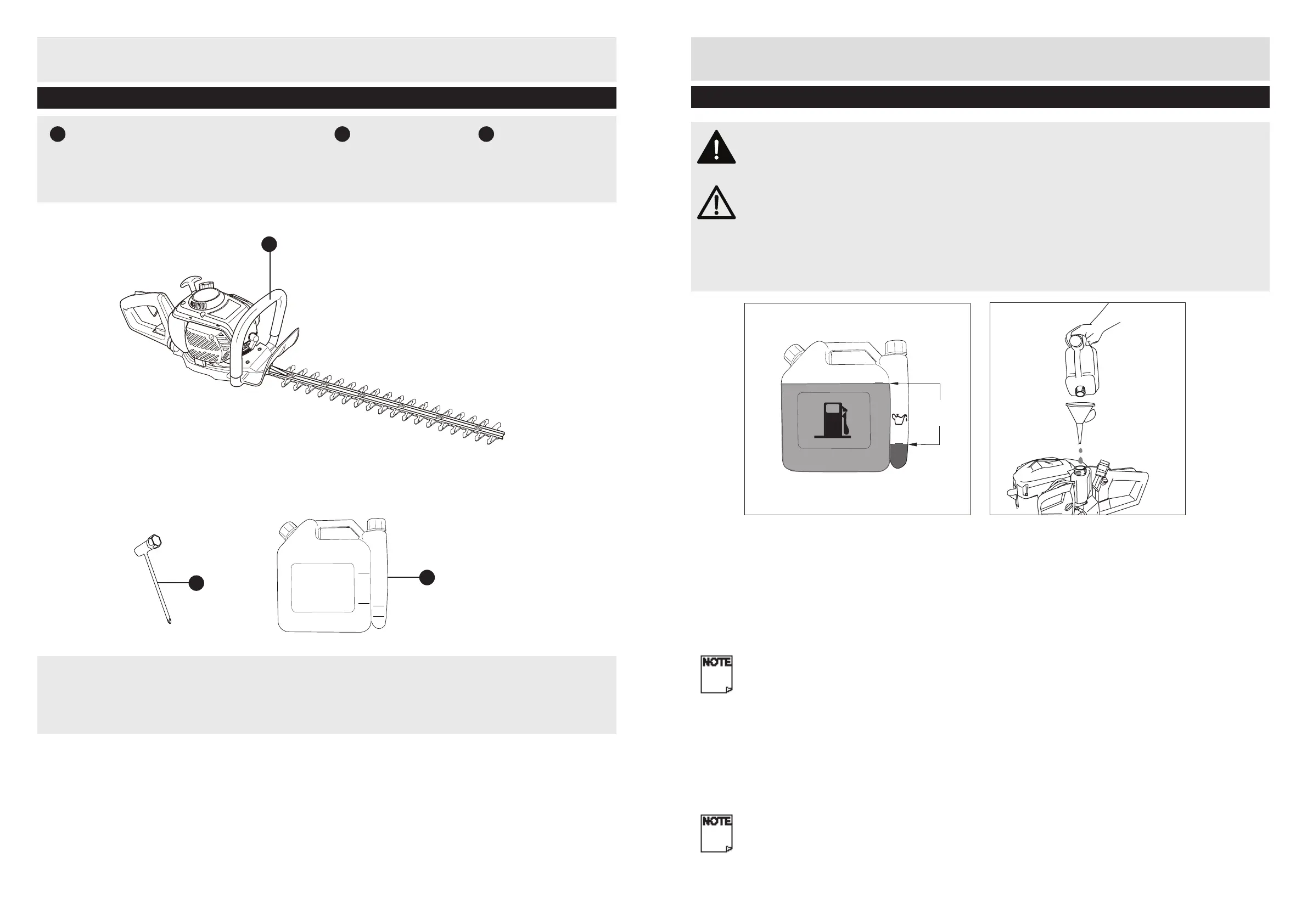 NOTE

NOTE