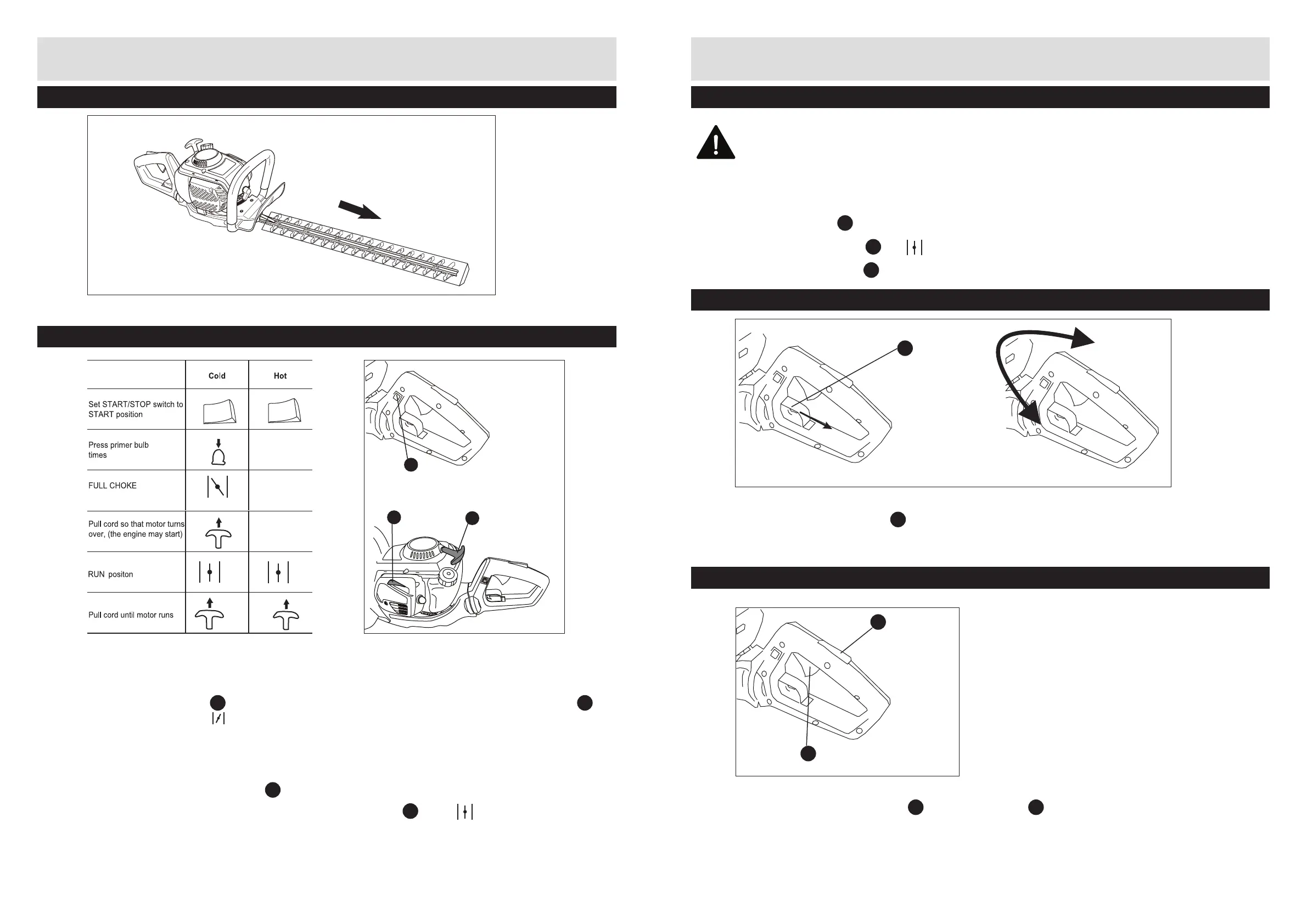 | | Cold | Hot |
|---|---|---|
| Set START/STOP switch to START position | | |
| Press primer bulb times | | |
| FULL CHOKE | | |
| Pull cord so that motor turns over, (the engine may start) | | |
| RUN positon | | |
| Pull cord until motor runs | | |