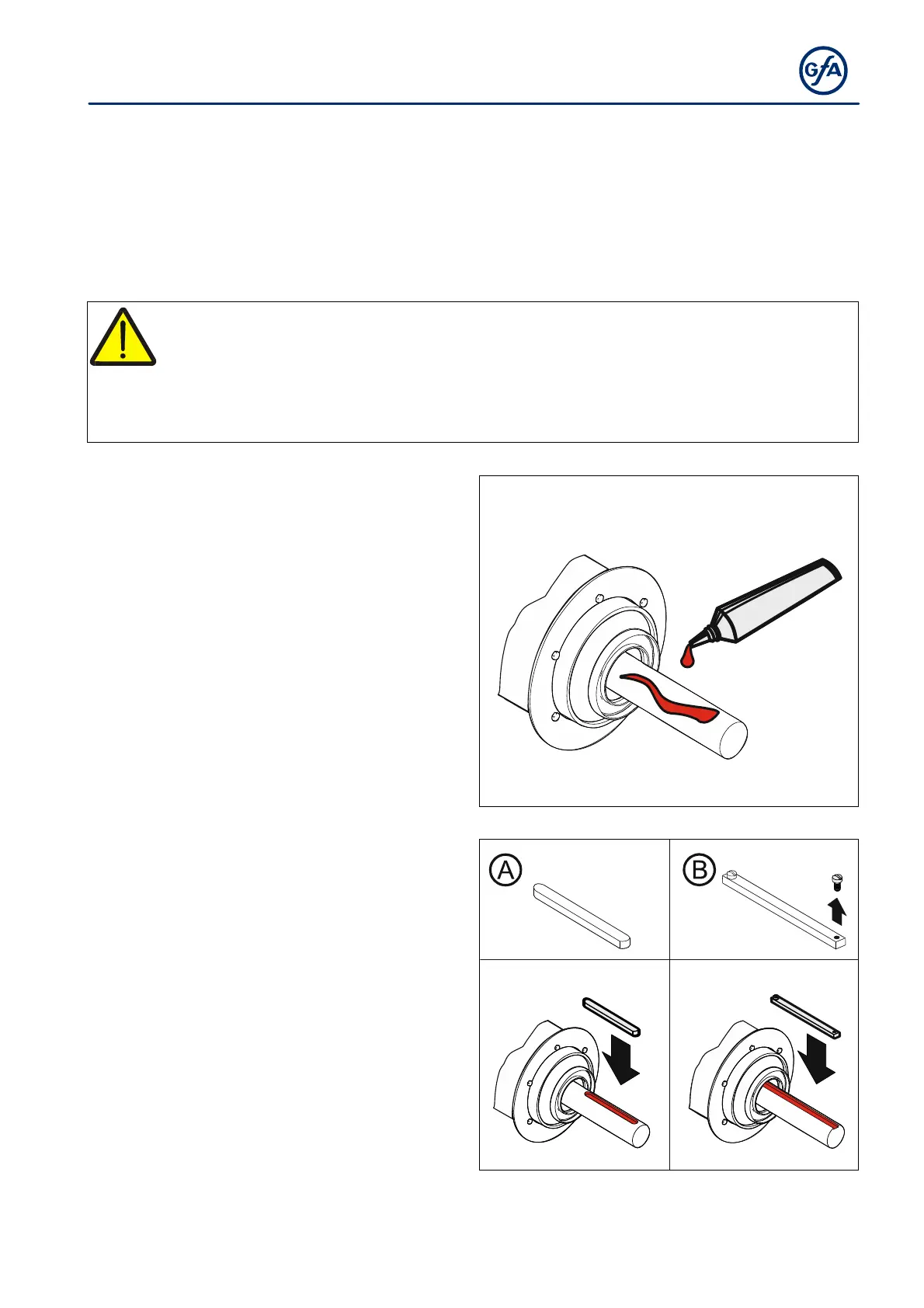 GfA

A

B