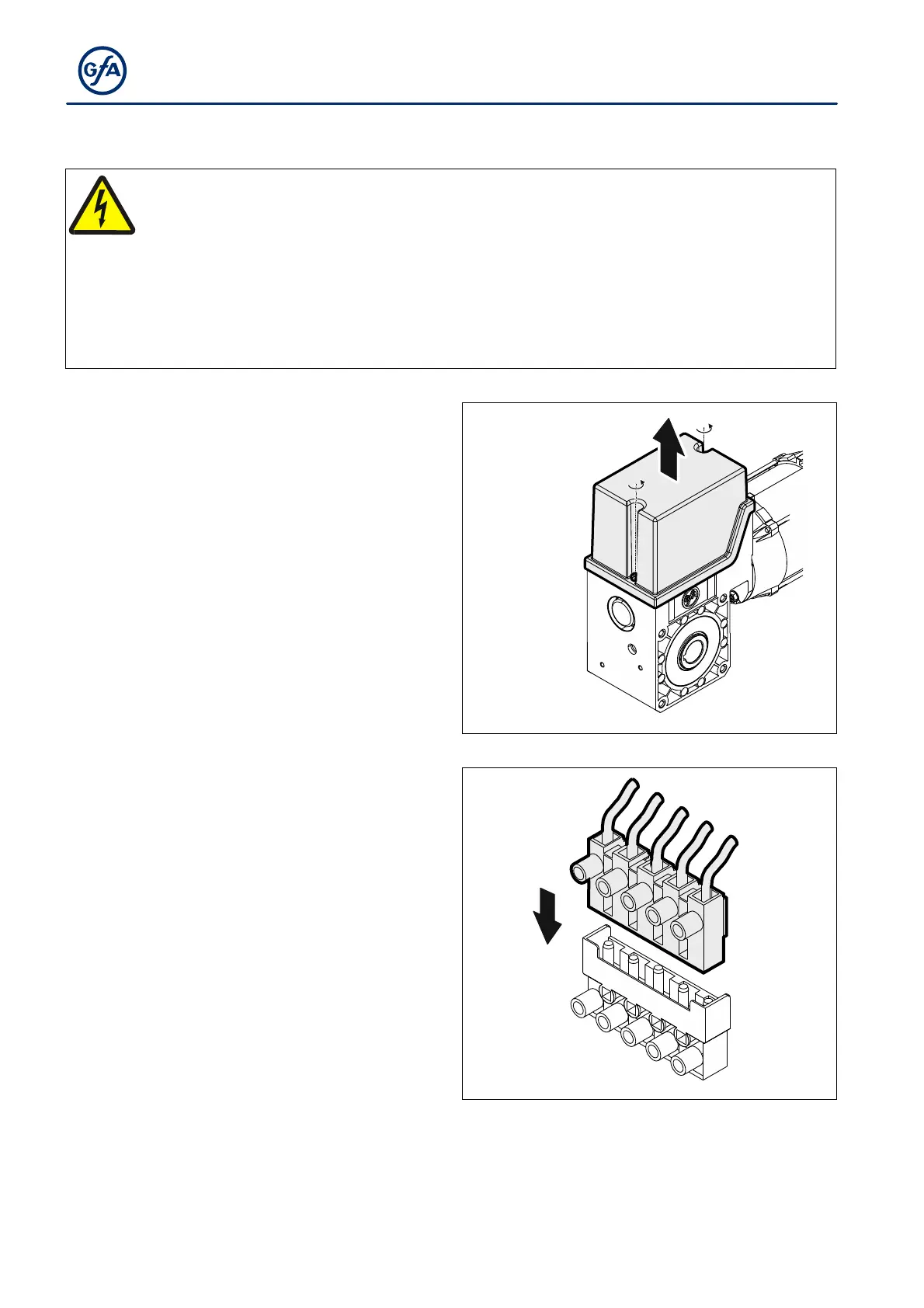 GfA