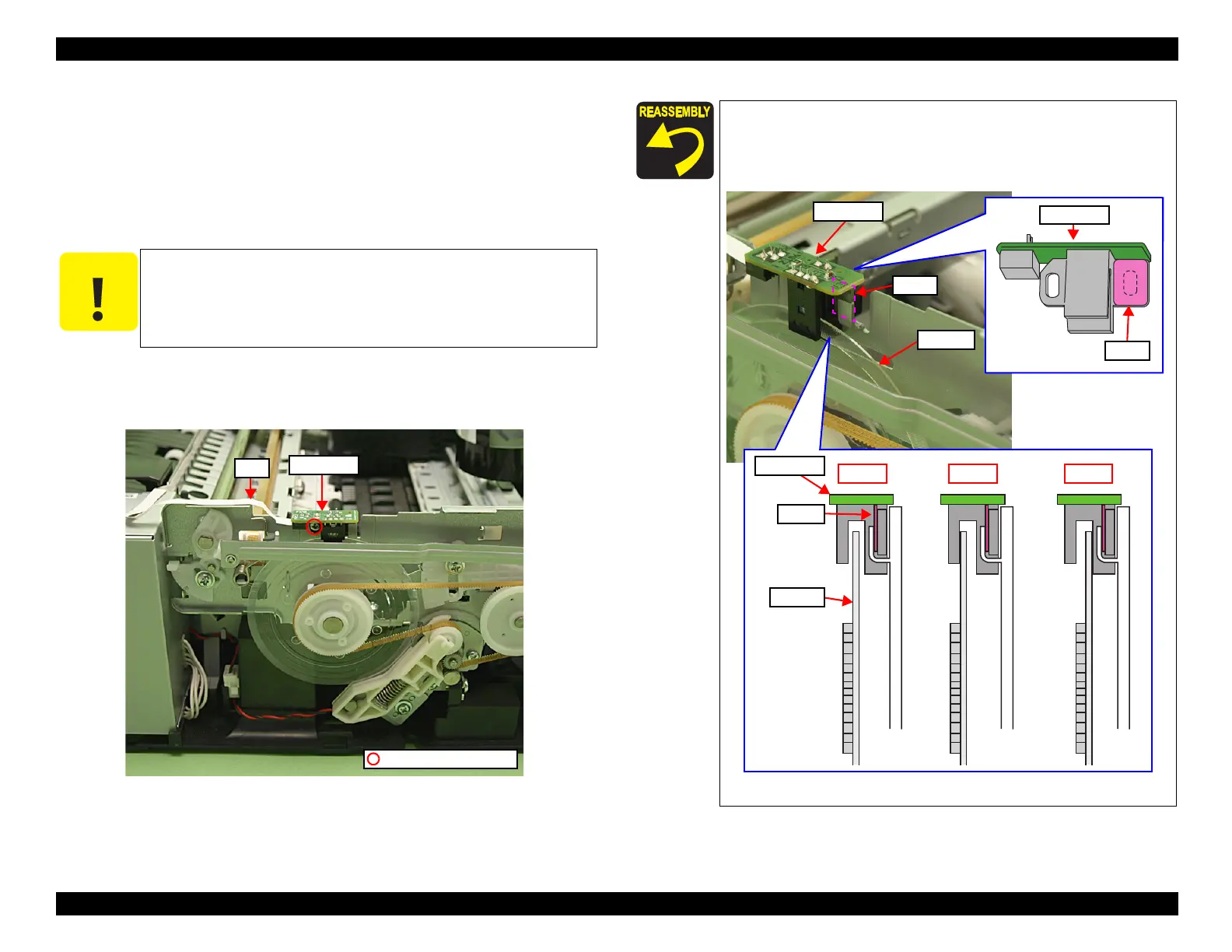 REASSEMBLY