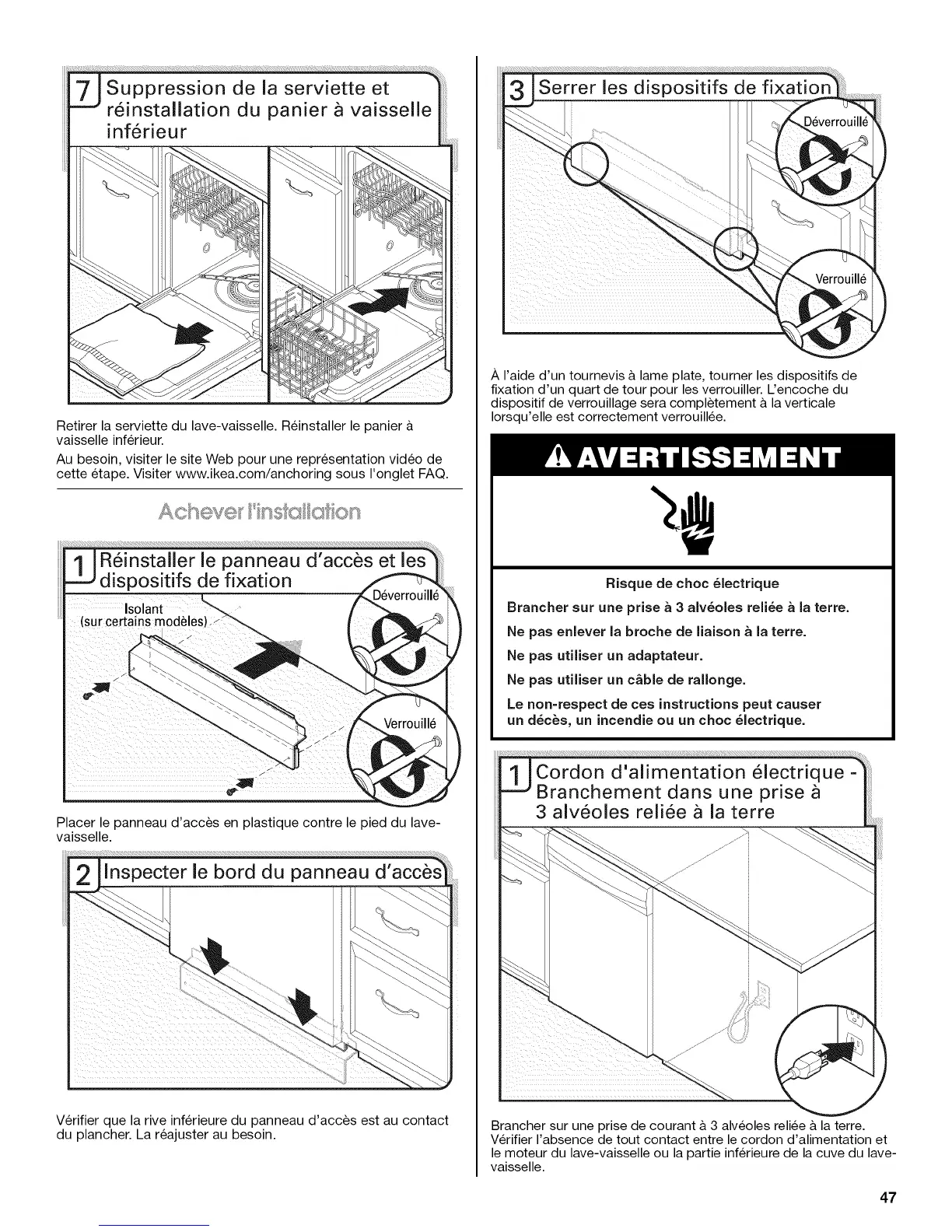 7 Suppression de la serviette et réinstallation du panier à vaisselle inférieur

Retirer la serviette du lave-vaisselle. Réinstaller le panier à vaisselle inférieur.

Au besoin, visiter le site Web pour une représentation vidéo de cette étape. Visiter www.ikea.com/anchoring sous l'onglet FAQ.

Achever l'installation

1 Réinstaller le panneau d'accès et les dispositifs de fixation

Isolant (sur certains modèles)

Déverrouillé

Verrouillé

Placer le panneau d'accès en plastique contre le pied du lave-vaisselle.

2 Inspecter le bord du panneau d'accès

Vérifier que la rive inférieure du panneau d'accès est au contact du plancher. La réajuster au besoin.

3 Serrer les dispositifs de fixation

Déverrouillé

Verrouillé

À l'aide d'un tournevis à lame plate, tourner les dispositifs de fixation d'un quart de tour pour les verrouiller. L'encoche du dispositif de verrouillage sera complètement à la verticale lorsqu'elle est correctement verrouillée.

AVERTISSEMENT

Risque de choc électrique

Brancher sur une prise à 3 alvéoles reliée à la terre.

Ne pas enlever la broche de liaison à la terre.

Ne pas utiliser un adaptateur.

Ne pas utiliser un câble de rallonge.

Le non-respect de ces instructions peut causer un décès, un incendie ou un choc électrique.

1 Cordon d'alimentation électrique - Branchement dans une prise à 3 alvéoles reliée à la terre

Brancher sur une prise de courant à 3 alvéoles reliée à la terre. Vérifier l'absence de tout contact entre le cordon d'alimentation et le moteur du lave-vaisselle ou la partie inférieure de la cuve du lave-vaisselle.

47