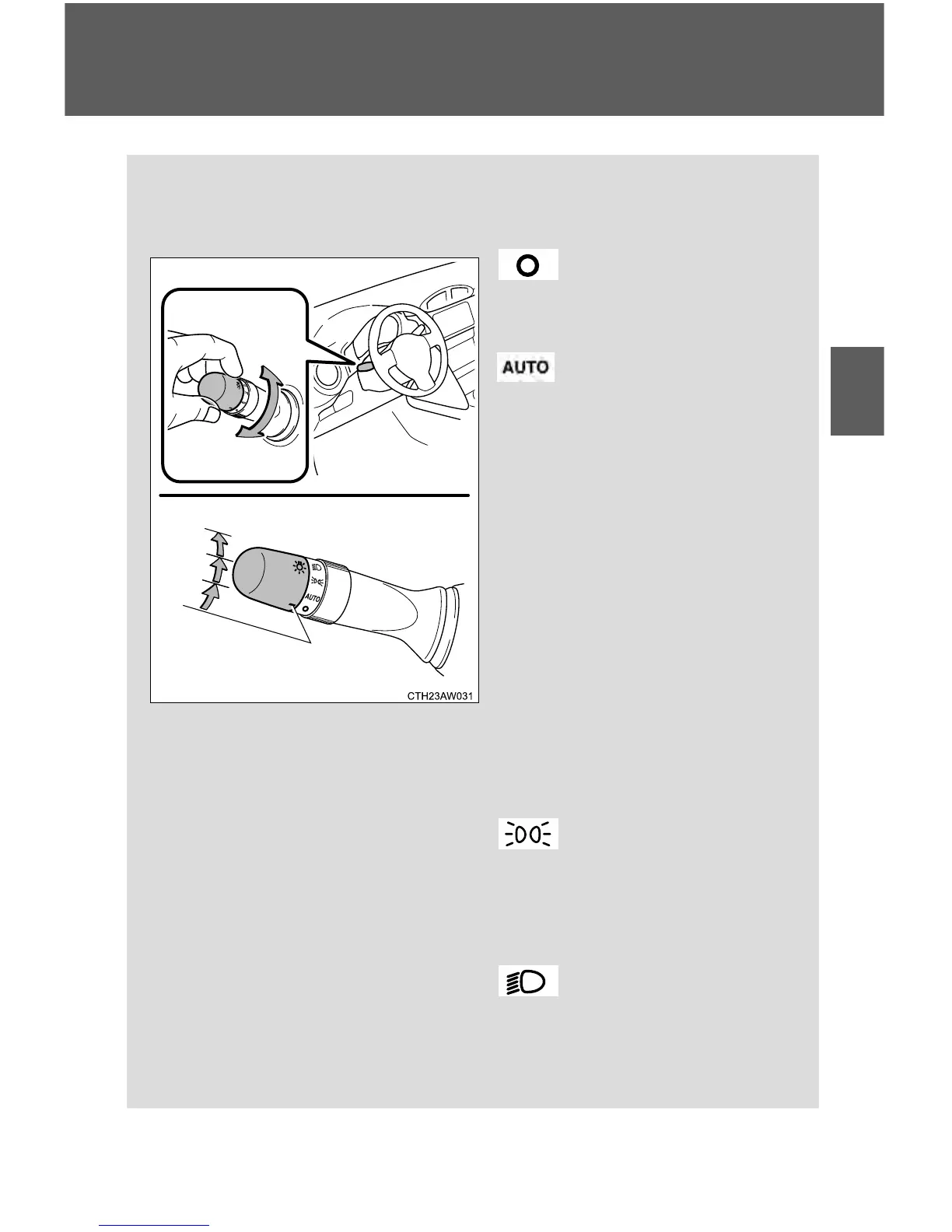 AUTO

AUTO

CTH23AW031