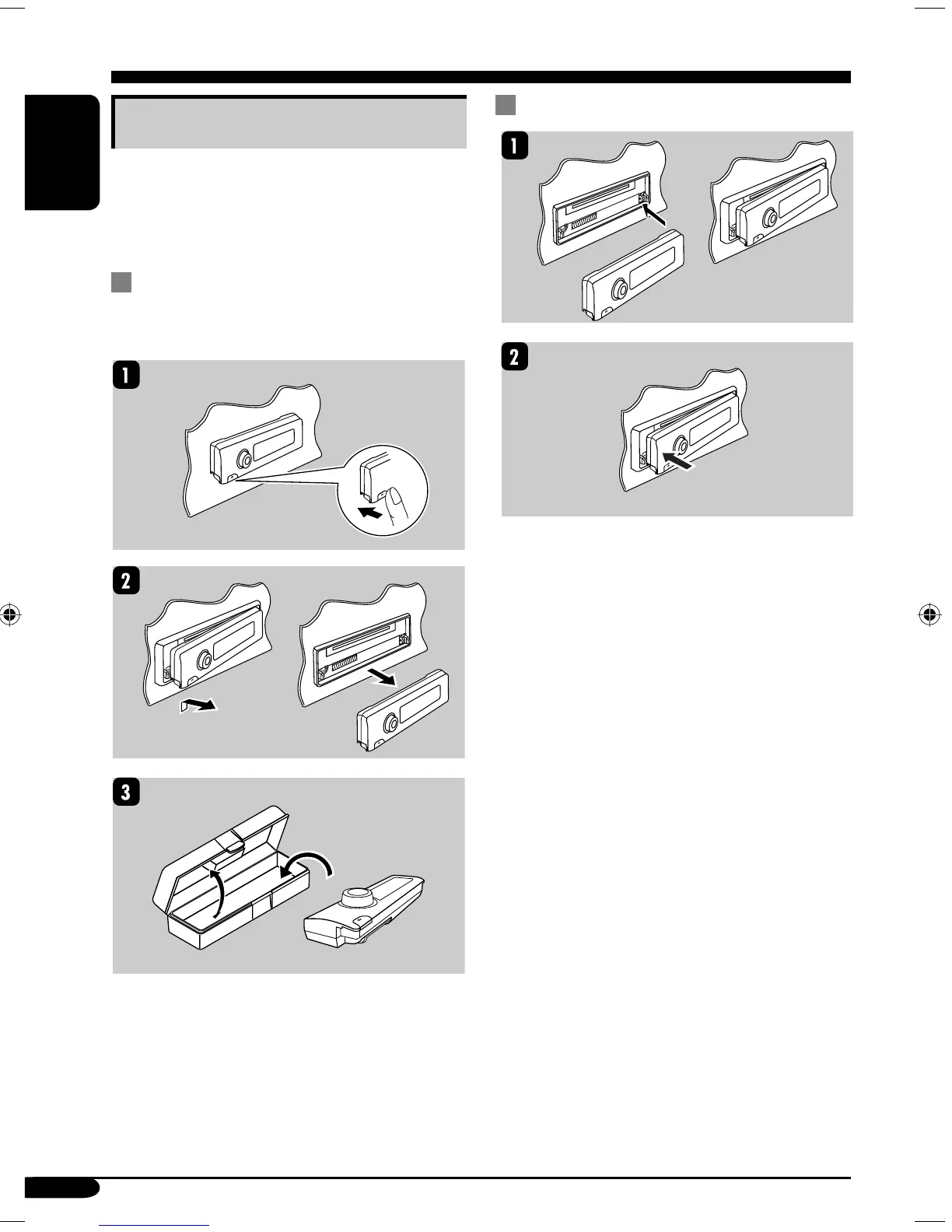 1

2

3

1

2