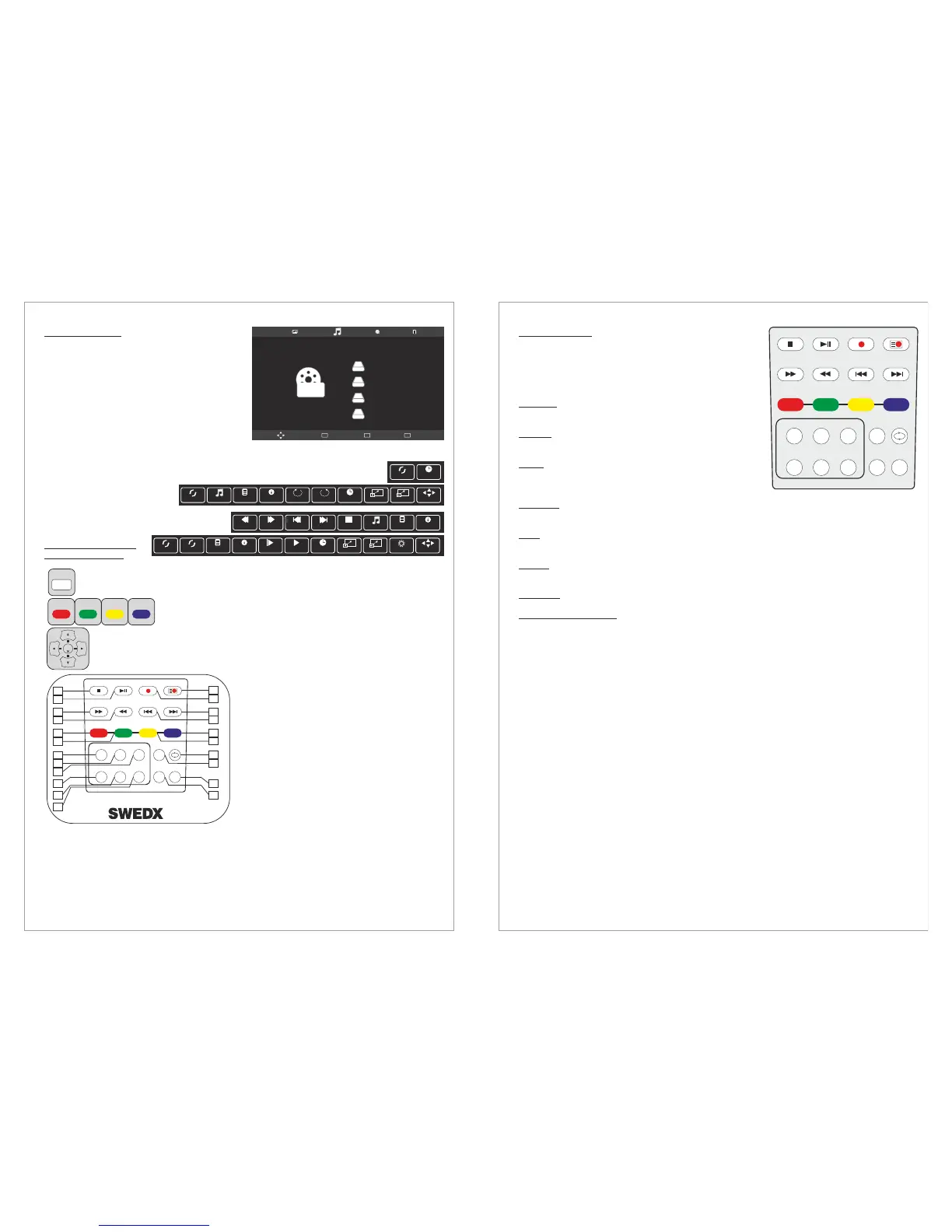 SWEDX