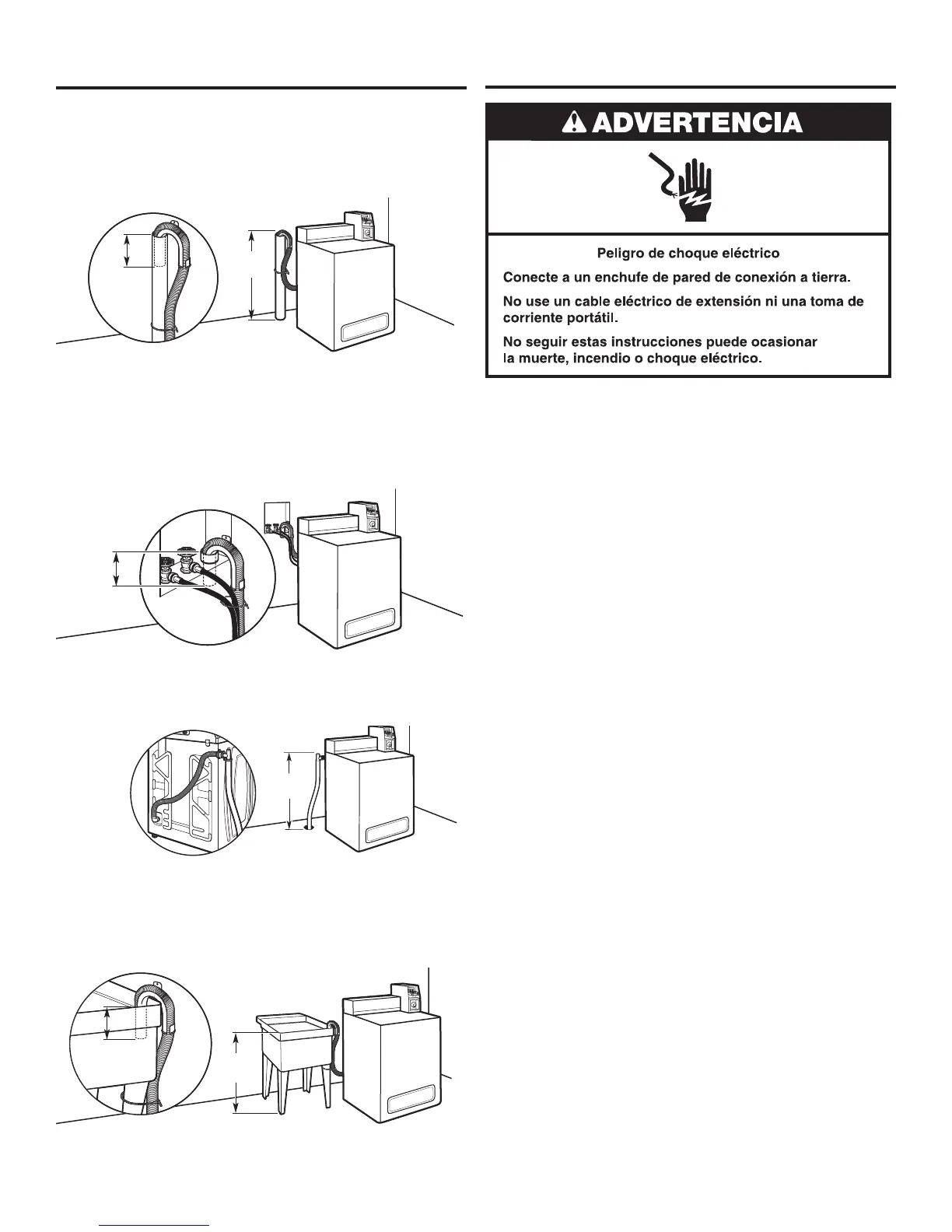 ADVERTENCIA

Peligro de choque eléctrico

Conecte a un enchufe de pared de conexión a tierra.

No use un cable eléctrico de extensión ni una toma de corriente portátil.

No seguir estas instrucciones puede ocasionar la muerte, incendio o choque eléctrico.