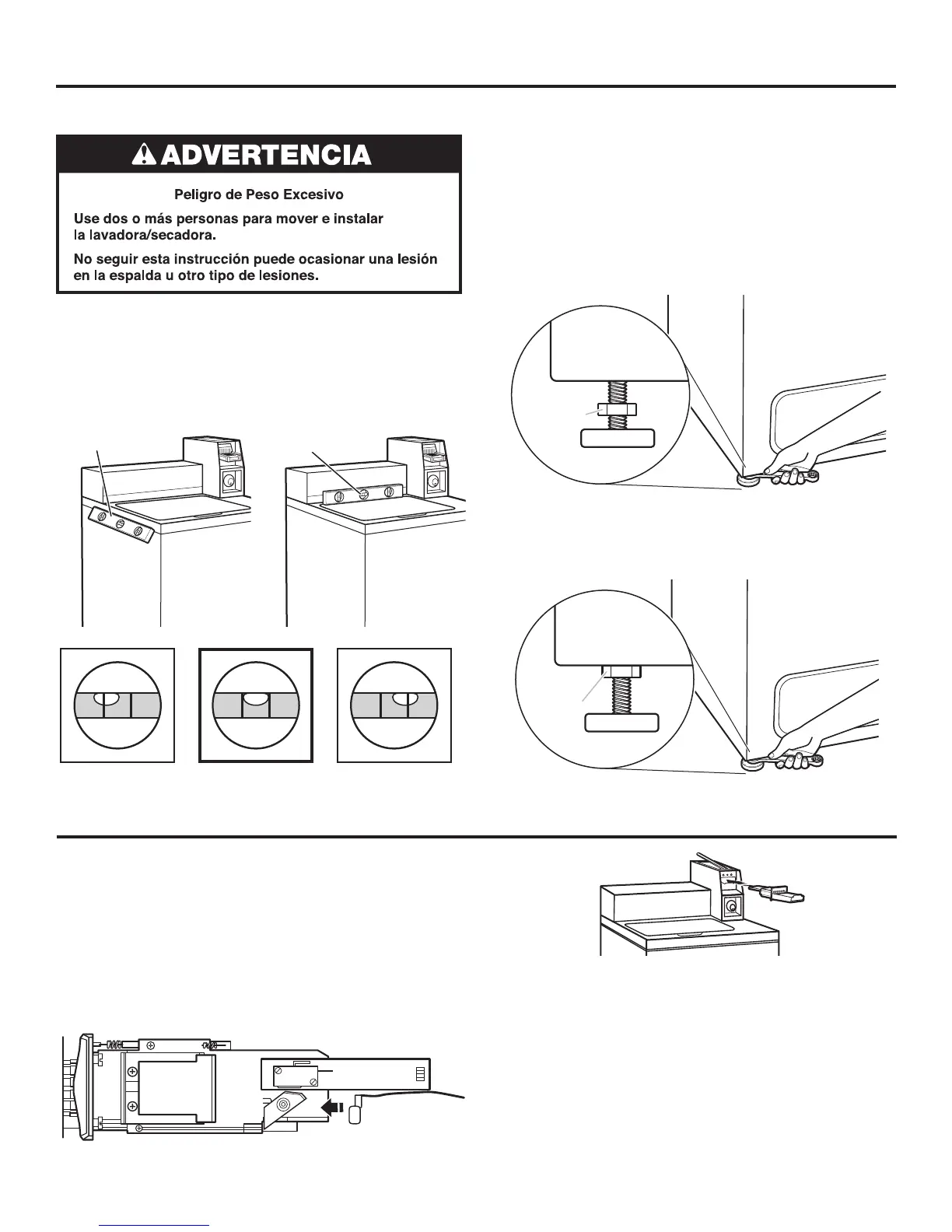 ADVERTENCIA

Peligro de Peso Excesivo

Use dos o más personas para mover e instalar la lavadora/secadora.

No seguir esta instrucción puede ocasionar una lesión en la espalda u otro tipo de lesiones.