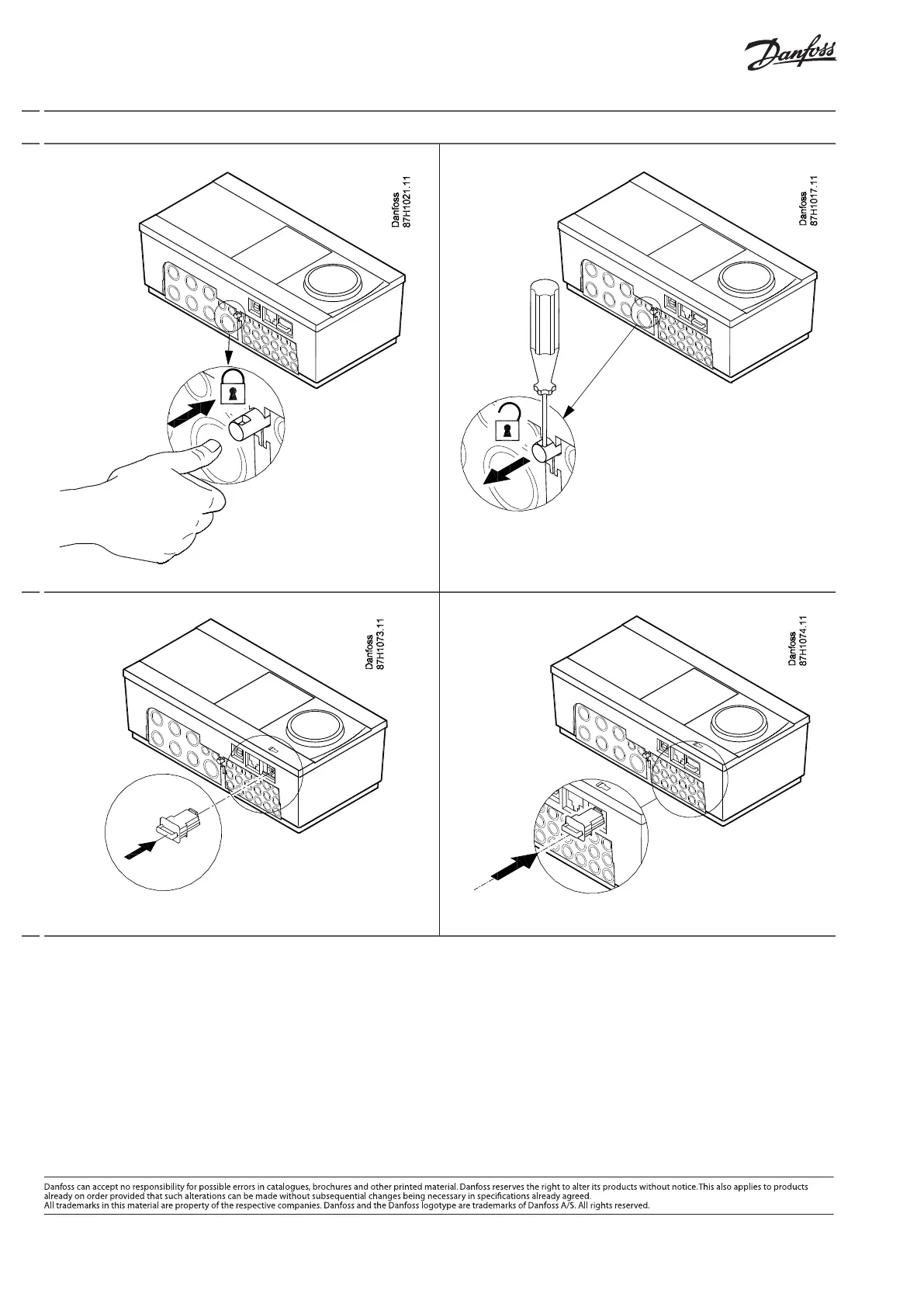 Danfoss

Danfoss
87H1021.11

Danfoss
87H1017.11

Danfoss
87H1073.11

Danfoss
87H1074.11

Danfoss can accept no responsibility for possible errors in catalogues, brochures and other printed material. Danfoss reserves the right to alter its products without notice. This also applies to products already on order provided that such alterations can be made without subsequential changes being necessary in specifications already agreed.
All trademarks in this material are property of the respective companies. Danfoss and the Danfoss logotype are trademarks of Danfoss A/S. All rights reserved.