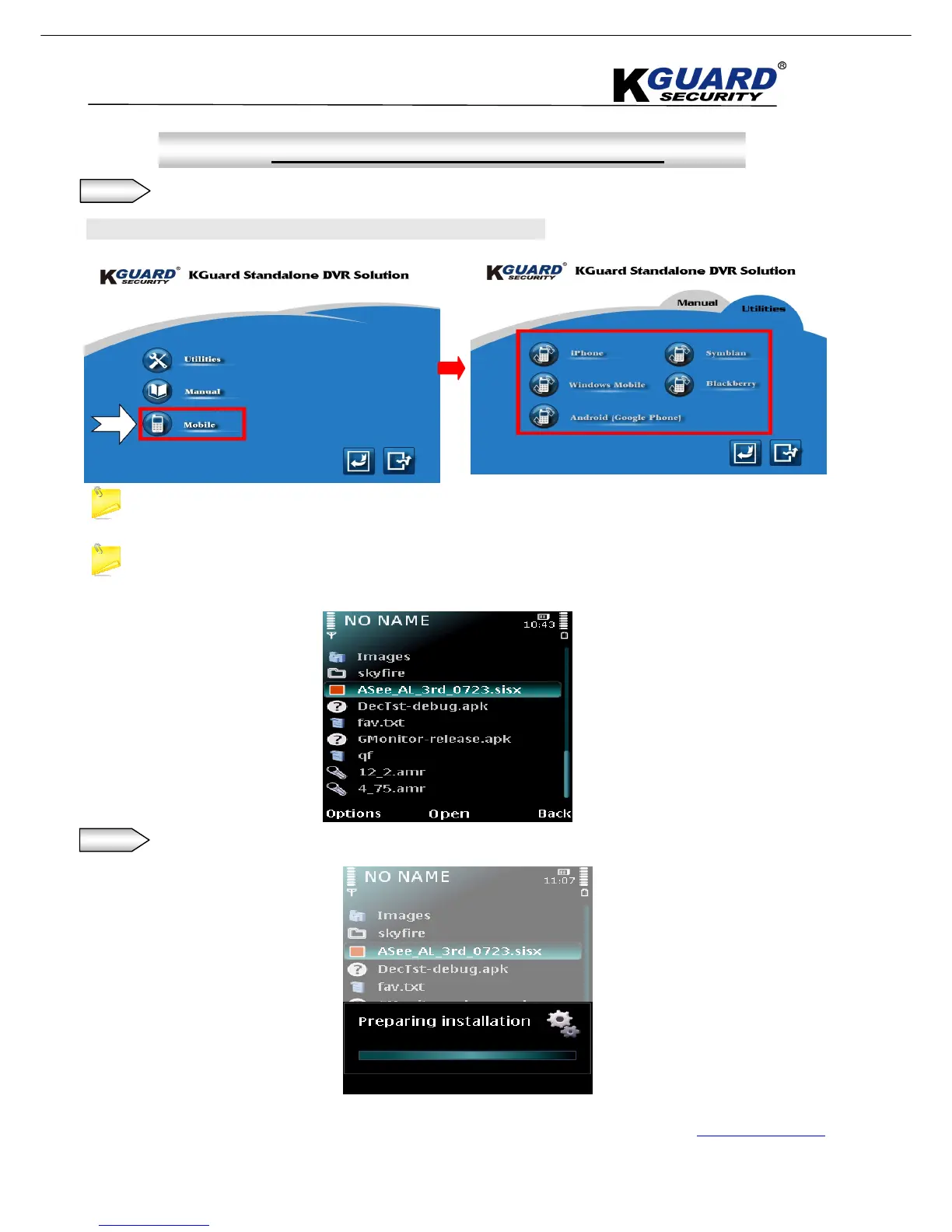 KGUARD® SECURITY

KGUARD® SECURITY KGuard Standalone DVR Solution

Utilities
Manual
Mobile

KGUARD® SECURITY KGuard Standalone DVR Solution

Manual
Utilities

iPhone
Symbian
Windows Mobile
Blackberry
Android (Google Phone)

NO NAME 10:43
Images
skyfire
ASee_AL_3rd_0723.sisx
DecTst-debug.apk
fav.txt
GMonitor-release.apk
qf
12_2.amr
4_75.amr
Options Open Back

NO NAME 11:07
Images
skyfire
ASee_AL_3rd_0723.sisx
DecTst-debug.apk
fav.txt
Preparing installation