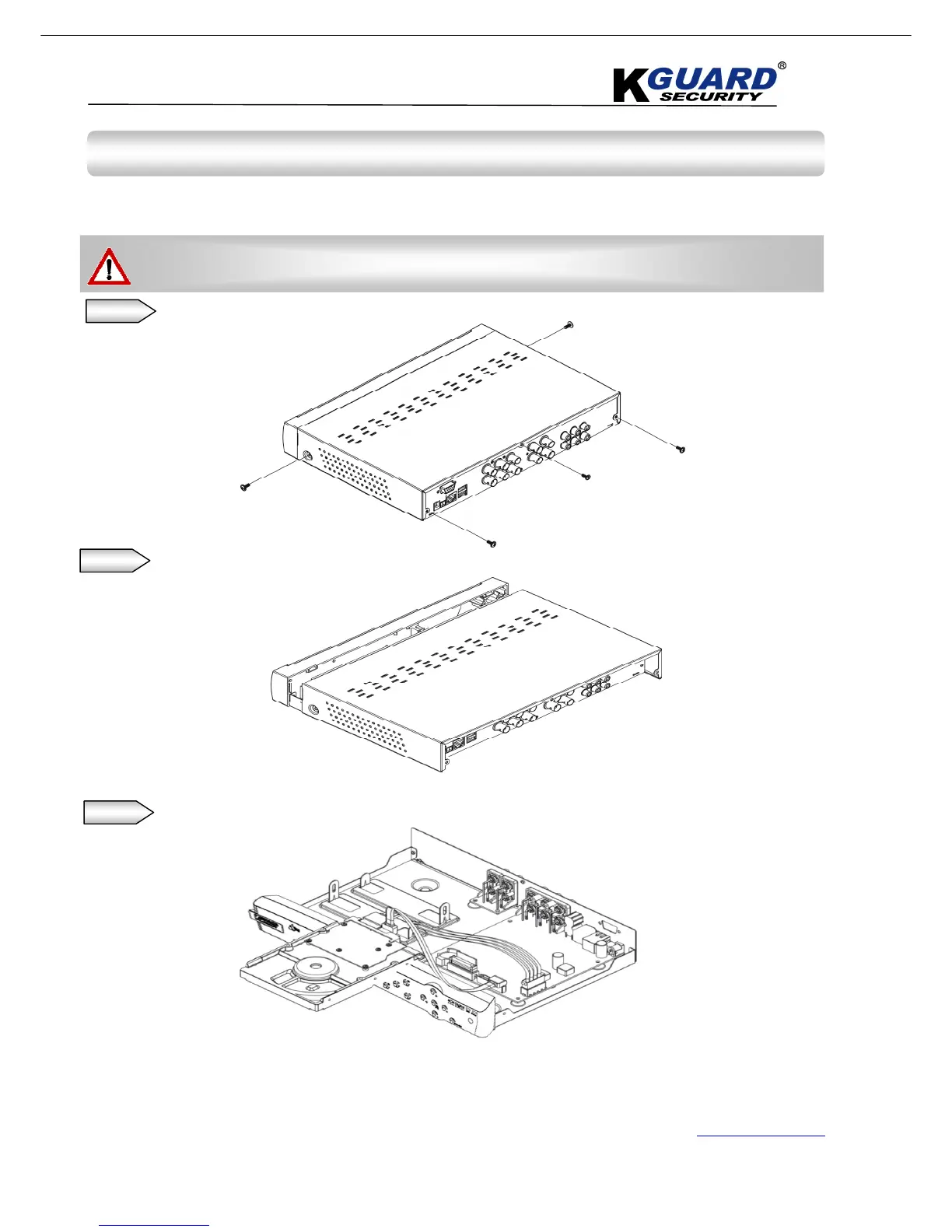 KGUARD®
SECURITY