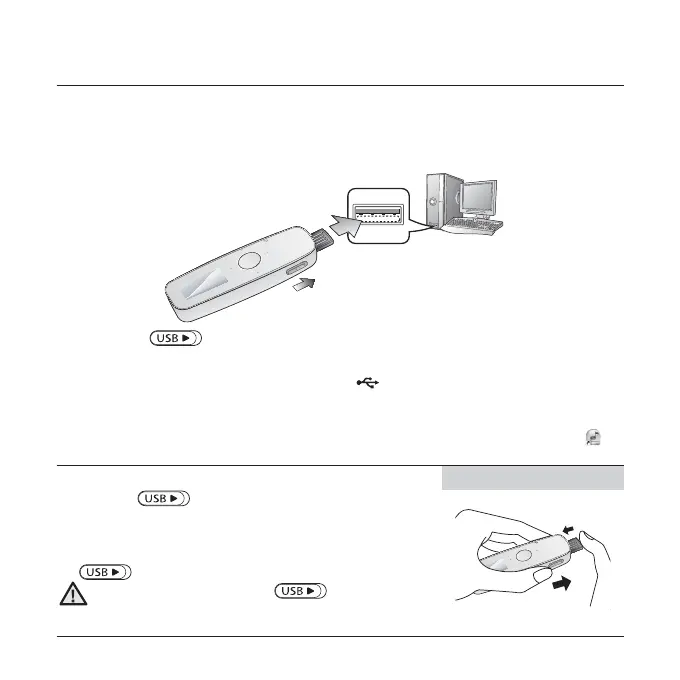 USB ▶

USB ▶

USB ▶

USB ▶