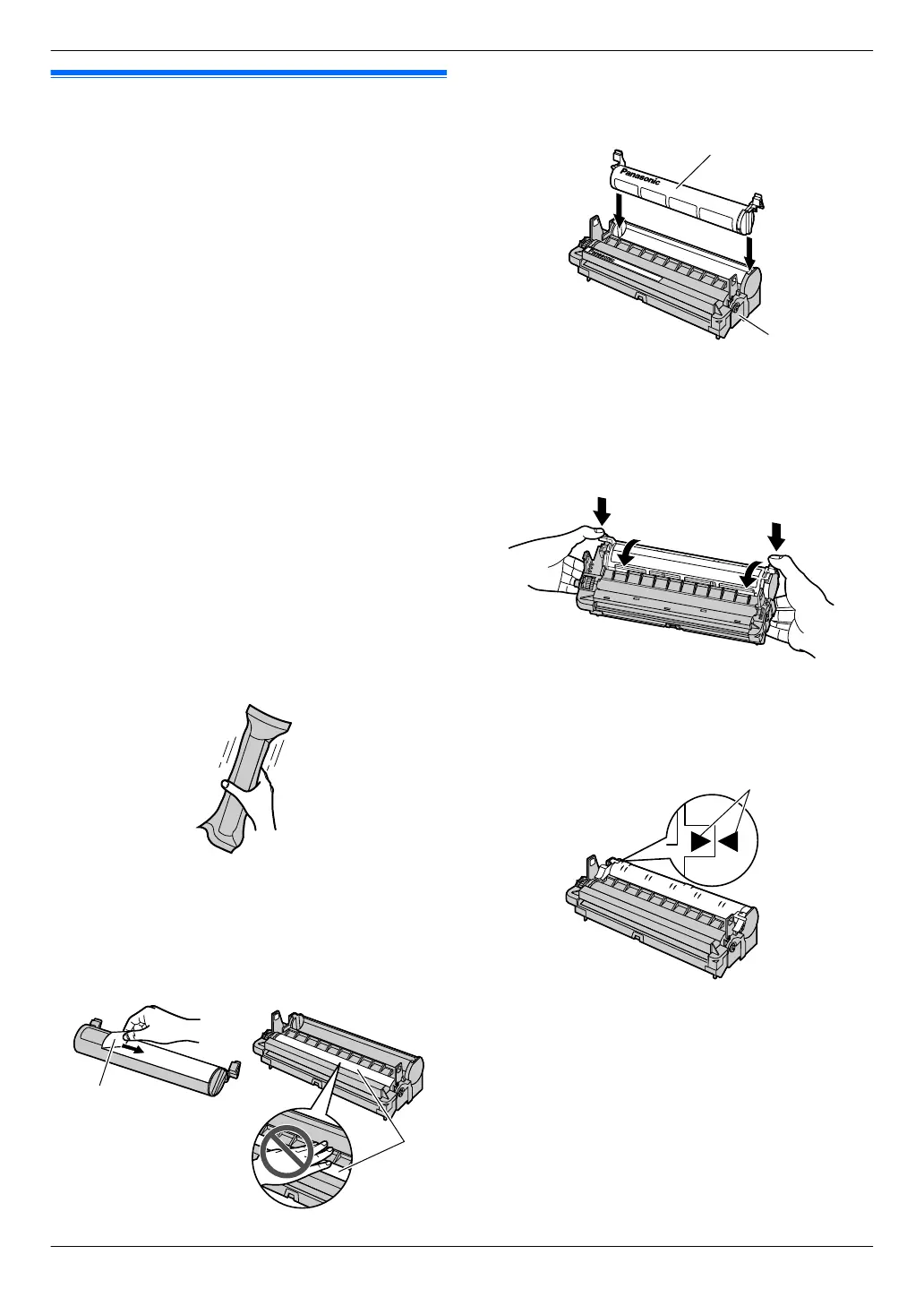 Panasonic