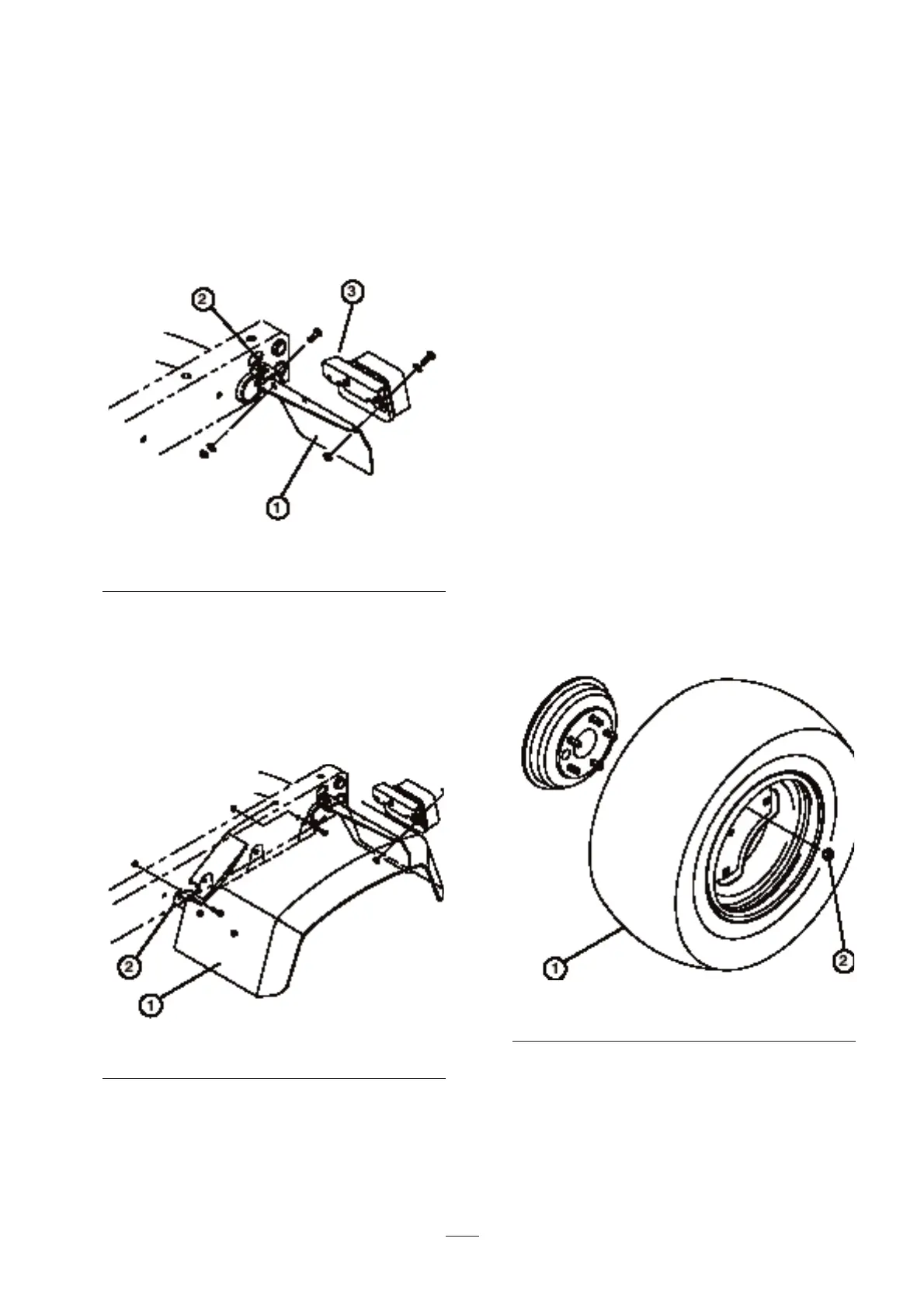 2

3

1

2

1

1

2